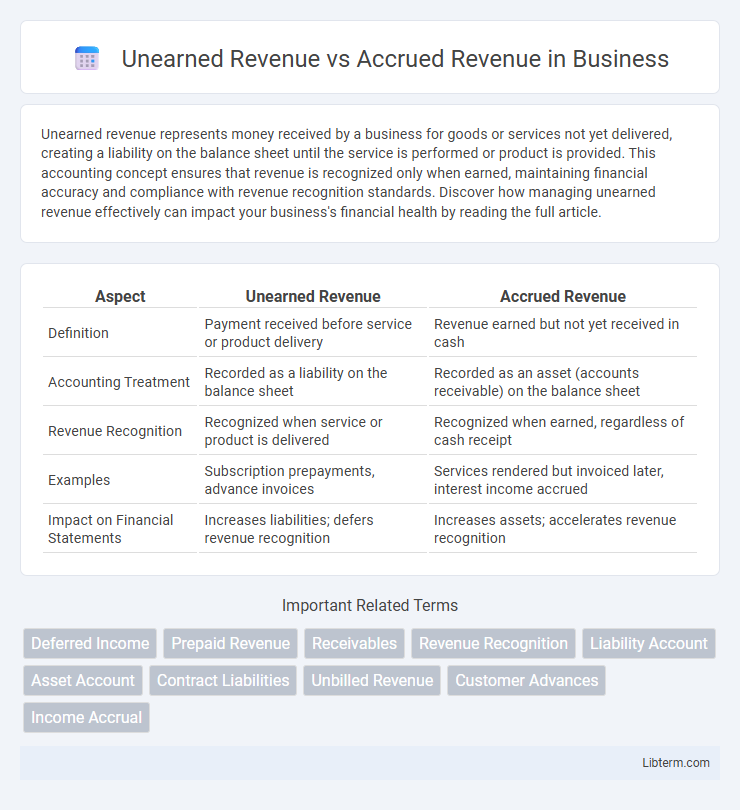 Unearned Revenue vs Accrued Revenue in Business

Unearned revenue represents money received by a business for goods or services not yet delivered, creating a liability on the balance sheet until the service is performed or product is provided. This accounting concept ensures that revenue is recognized only when earned, maintaining financial accuracy and compliance with revenue recognition standards. Discover how managing unearned revenue effectively can impact your business's financial health by reading the full article.

| Aspect | Unearned Revenue | Accrued Revenue |
|---|---|---|
| Definition | Payment received before service or product delivery | Revenue earned but not yet received in cash |
| Accounting Treatment | Recorded as a liability on the balance sheet | Recorded as an asset (accounts receivable) on the balance sheet |
| Revenue Recognition | Recognized when service or product is delivered | Recognized when earned, regardless of cash receipt |
| Examples | Subscription prepayments, advance invoices | Services rendered but invoiced later, interest income accrued |
| Impact on Financial Statements | Increases liabilities; defers revenue recognition | Increases assets; accelerates revenue recognition |

Important Related Terms

Deferred Income
Prepaid Revenue
Receivables
Revenue Recognition
Liability Account
Asset Account
Contract Liabilities
Unbilled Revenue
Customer Advances
Income Accrual

Libterm.com