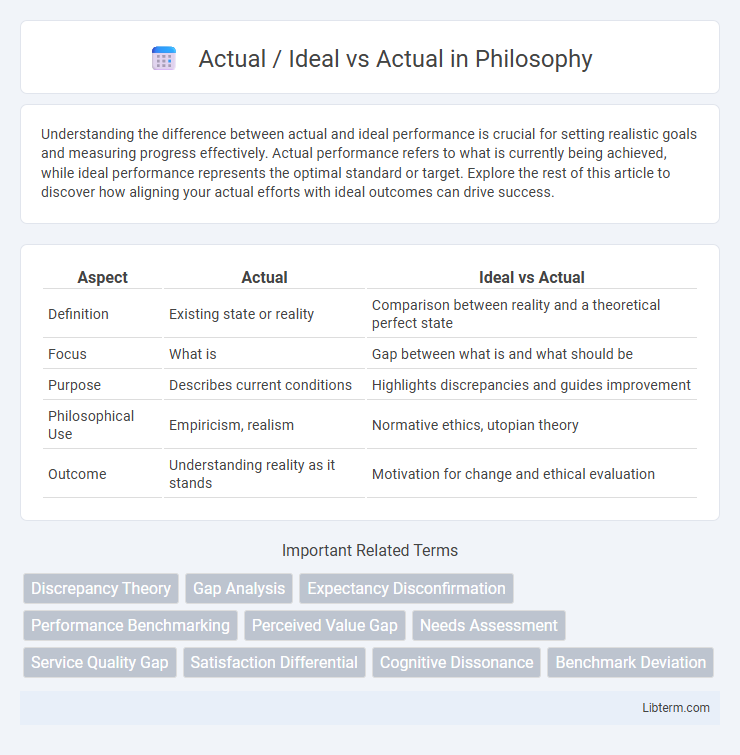 Actual / Ideal vs Actual in Philosophy

Understanding the difference between actual and ideal performance is crucial for setting realistic goals and measuring progress effectively. Actual performance refers to what is currently being achieved, while ideal performance represents the optimal standard or target. Explore the rest of this article to discover how aligning your actual efforts with ideal outcomes can drive success.

| Aspect | Actual | Ideal vs Actual |
|---|---|---|
| Definition | Existing state or reality | Comparison between reality and a theoretical perfect state |
| Focus | What is | Gap between what is and what should be |
| Purpose | Describes current conditions | Highlights discrepancies and guides improvement |
| Philosophical Use | Empiricism, realism | Normative ethics, utopian theory |
| Outcome | Understanding reality as it stands | Motivation for change and ethical evaluation |

Important Related Terms

Discrepancy Theory
Gap Analysis
Expectancy Disconfirmation
Performance Benchmarking
Perceived Value Gap
Needs Assessment
Service Quality Gap
Satisfaction Differential
Cognitive Dissonance
Benchmark Deviation

Libterm.com