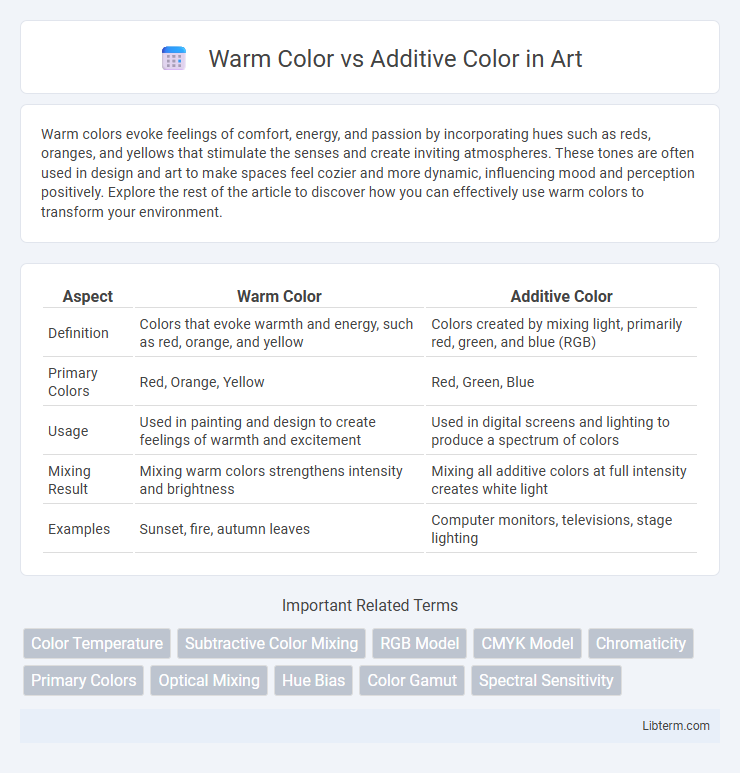 Warm Color vs Additive Color in Art

Warm colors evoke feelings of comfort, energy, and passion by incorporating hues such as reds, oranges, and yellows that stimulate the senses and create inviting atmospheres. These tones are often used in design and art to make spaces feel cozier and more dynamic, influencing mood and perception positively. Explore the rest of the article to discover how you can effectively use warm colors to transform your environment.

| Aspect | Warm Color | Additive Color |
|---|---|---|
| Definition | Colors that evoke warmth and energy, such as red, orange, and yellow | Colors created by mixing light, primarily red, green, and blue (RGB) |
| Primary Colors | Red, Orange, Yellow | Red, Green, Blue |
| Usage | Used in painting and design to create feelings of warmth and excitement | Used in digital screens and lighting to produce a spectrum of colors |
| Mixing Result | Mixing warm colors strengthens intensity and brightness | Mixing all additive colors at full intensity creates white light |
| Examples | Sunset, fire, autumn leaves | Computer monitors, televisions, stage lighting |

Important Related Terms

Color Temperature
Subtractive Color Mixing
RGB Model
CMYK Model
Chromaticity
Primary Colors
Optical Mixing
Hue Bias
Color Gamut
Spectral Sensitivity

Libterm.com