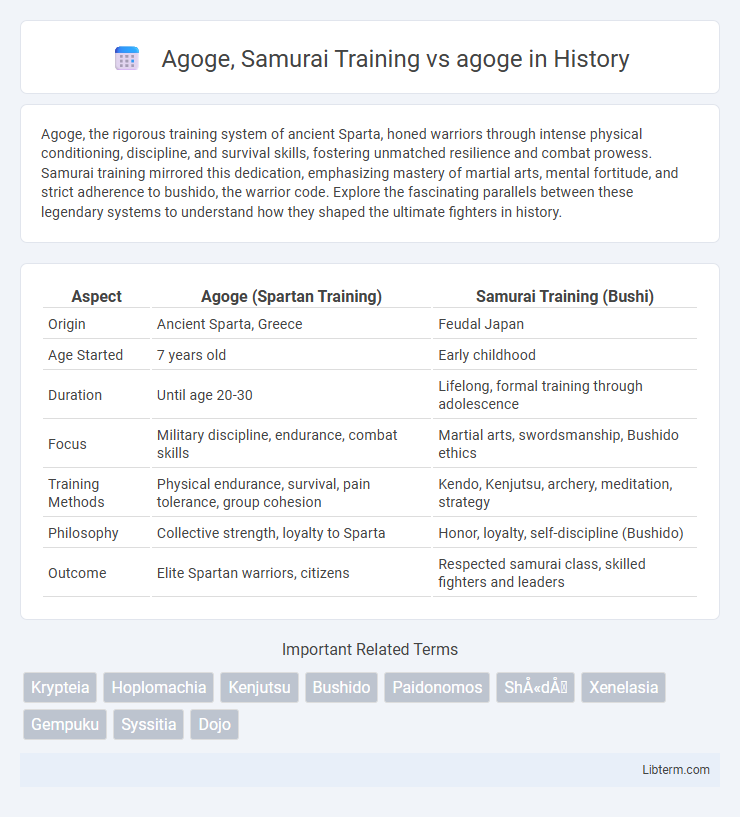 Agoge, Samurai Training vs agoge in History

Agoge, the rigorous training system of ancient Sparta, honed warriors through intense physical conditioning, discipline, and survival skills, fostering unmatched resilience and combat prowess. Samurai training mirrored this dedication, emphasizing mastery of martial arts, mental fortitude, and strict adherence to bushido, the warrior code. Explore the fascinating parallels between these legendary systems to understand how they shaped the ultimate fighters in history.

| Aspect | Agoge (Spartan Training) | Samurai Training (Bushi) |
|---|---|---|
| Origin | Ancient Sparta, Greece | Feudal Japan |
| Age Started | 7 years old | Early childhood |
| Duration | Until age 20-30 | Lifelong, formal training through adolescence |
| Focus | Military discipline, endurance, combat skills | Martial arts, swordsmanship, Bushido ethics |
| Training Methods | Physical endurance, survival, pain tolerance, group cohesion | Kendo, Kenjutsu, archery, meditation, strategy |
| Philosophy | Collective strength, loyalty to Sparta | Honor, loyalty, self-discipline (Bushido) |
| Outcome | Elite Spartan warriors, citizens | Respected samurai class, skilled fighters and leaders |

Important Related Terms

Krypteia Hoplomachia Kenjutsu Bushido Paidonomos ShÅ«dÅ Xenelasia Gempuku Syssitia Dojo

Libterm.com