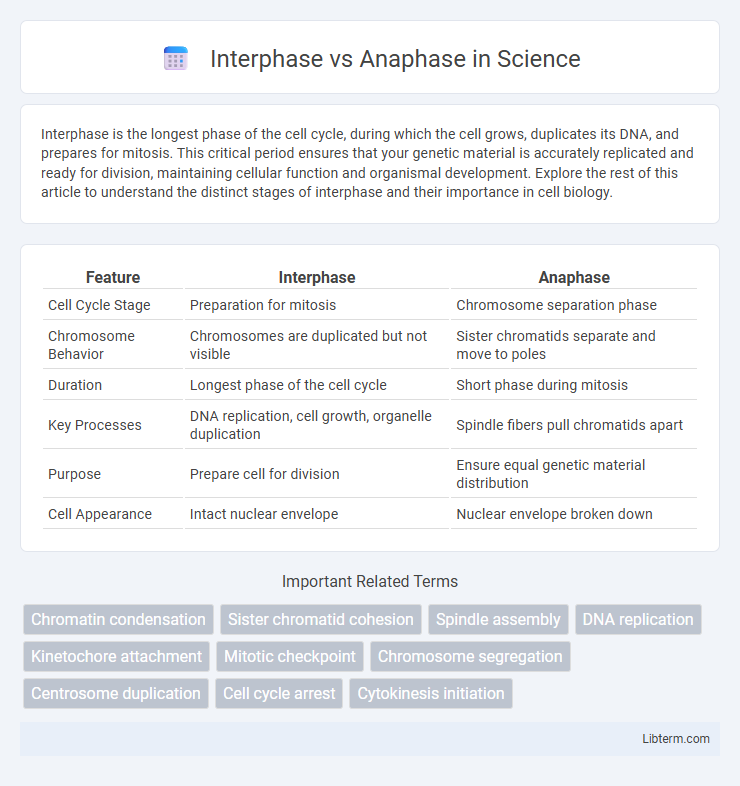 Interphase vs Anaphase in Science

Interphase is the longest phase of the cell cycle, during which the cell grows, duplicates its DNA, and prepares for mitosis. This critical period ensures that your genetic material is accurately replicated and ready for division, maintaining cellular function and organismal development. Explore the rest of this article to understand the distinct stages of interphase and their importance in cell biology.

| Feature | Interphase | Anaphase |
|---|---|---|
| Cell Cycle Stage | Preparation for mitosis | Chromosome separation phase |
| Chromosome Behavior | Chromosomes are duplicated but not visible | Sister chromatids separate and move to poles |
| Duration | Longest phase of the cell cycle | Short phase during mitosis |
| Key Processes | DNA replication, cell growth, organelle duplication | Spindle fibers pull chromatids apart |
| Purpose | Prepare cell for division | Ensure equal genetic material distribution |
| Cell Appearance | Intact nuclear envelope | Nuclear envelope broken down |

Important Related Terms

Chromatin condensation
Sister chromatid cohesion
Spindle assembly
DNA replication
Kinetochore attachment
Mitotic checkpoint
Chromosome segregation
Centrosome duplication
Cell cycle arrest
Cytokinesis initiation

Libterm.com