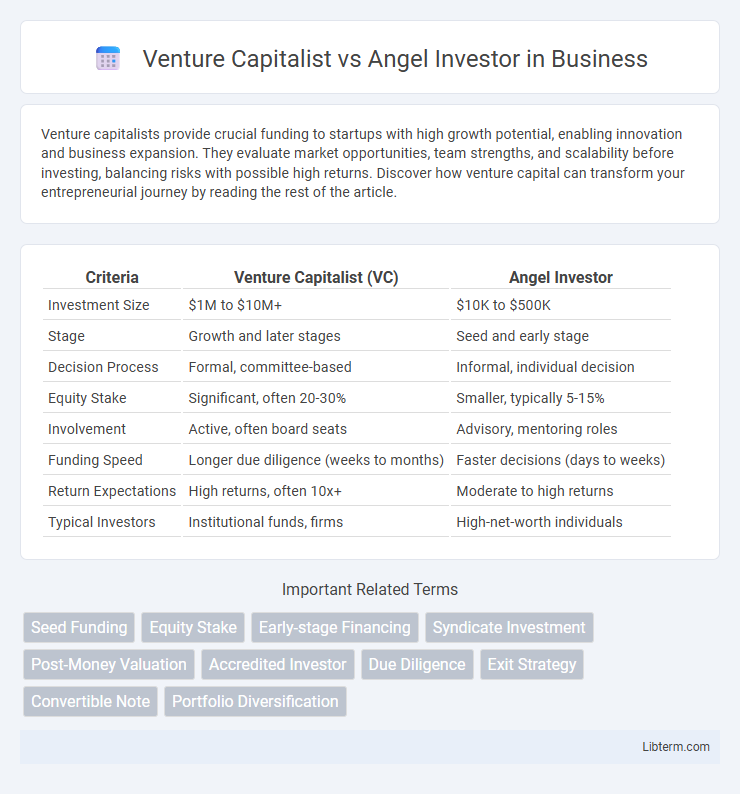 Venture Capitalist vs Angel Investor in Business

Venture capitalists provide crucial funding to startups with high growth potential, enabling innovation and business expansion. They evaluate market opportunities, team strengths, and scalability before investing, balancing risks with possible high returns. Discover how venture capital can transform your entrepreneurial journey by reading the rest of the article.

| Criteria | Venture Capitalist (VC) | Angel Investor |
|---|---|---|
| Investment Size | \$1M to \$10M+ | \$10K to \$500K |
| Stage | Growth and later stages | Seed and early stage |
| Decision Process | Formal, committee-based | Informal, individual decision |
| Equity Stake | Significant, often 20-30% | Smaller, typically 5-15% |
| Involvement | Active, often board seats | Advisory, mentoring roles |
| Funding Speed | Longer due diligence (weeks to months) | Faster decisions (days to weeks) |
| Return Expectations | High returns, often 10x+ | Moderate to high returns |
| Typical Investors | Institutional funds, firms | High-net-worth individuals |

Important Related Terms

Seed Funding
Equity Stake
Early-stage Financing
Syndicate Investment
Post-Money Valuation
Accredited Investor
Due Diligence
Exit Strategy
Convertible Note
Portfolio Diversification

Libterm.com