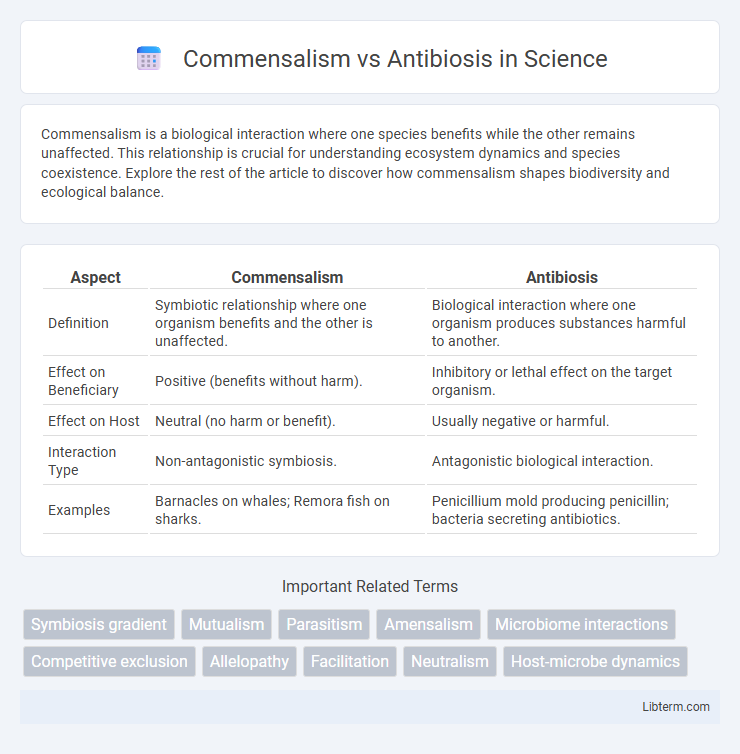 Commensalism vs Antibiosis in Science

Commensalism is a biological interaction where one species benefits while the other remains unaffected. This relationship is crucial for understanding ecosystem dynamics and species coexistence. Explore the rest of the article to discover how commensalism shapes biodiversity and ecological balance.

| Aspect | Commensalism | Antibiosis |
|---|---|---|
| Definition | Symbiotic relationship where one organism benefits and the other is unaffected. | Biological interaction where one organism produces substances harmful to another. |
| Effect on Beneficiary | Positive (benefits without harm). | Inhibitory or lethal effect on the target organism. |
| Effect on Host | Neutral (no harm or benefit). | Usually negative or harmful. |
| Interaction Type | Non-antagonistic symbiosis. | Antagonistic biological interaction. |
| Examples | Barnacles on whales; Remora fish on sharks. | Penicillium mold producing penicillin; bacteria secreting antibiotics. |

Important Related Terms

Symbiosis gradient
Mutualism
Parasitism
Amensalism
Microbiome interactions
Competitive exclusion
Allelopathy
Facilitation
Neutralism
Host-microbe dynamics

Libterm.com