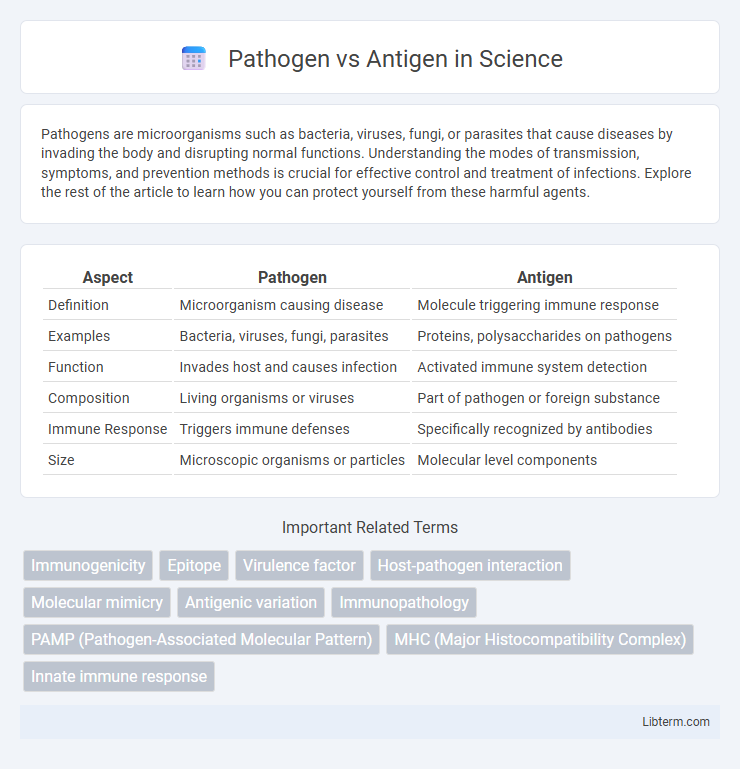 Pathogen vs Antigen in Science

Pathogens are microorganisms such as bacteria, viruses, fungi, or parasites that cause diseases by invading the body and disrupting normal functions. Understanding the modes of transmission, symptoms, and prevention methods is crucial for effective control and treatment of infections. Explore the rest of the article to learn how you can protect yourself from these harmful agents.

| Aspect | Pathogen | Antigen |
|---|---|---|
| Definition | Microorganism causing disease | Molecule triggering immune response |
| Examples | Bacteria, viruses, fungi, parasites | Proteins, polysaccharides on pathogens |
| Function | Invades host and causes infection | Activated immune system detection |
| Composition | Living organisms or viruses | Part of pathogen or foreign substance |
| Immune Response | Triggers immune defenses | Specifically recognized by antibodies |
| Size | Microscopic organisms or particles | Molecular level components |

Important Related Terms

Immunogenicity
Epitope
Virulence factor
Host-pathogen interaction
Molecular mimicry
Antigenic variation
Immunopathology
PAMP (Pathogen-Associated Molecular Pattern)
MHC (Major Histocompatibility Complex)
Innate immune response

Libterm.com