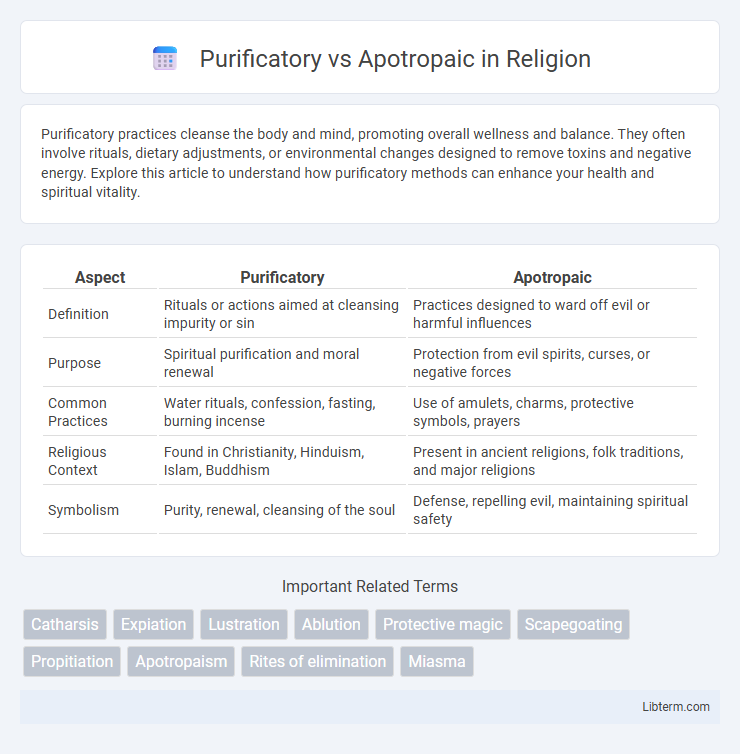 Purificatory vs Apotropaic in Religion

Purificatory practices cleanse the body and mind, promoting overall wellness and balance. They often involve rituals, dietary adjustments, or environmental changes designed to remove toxins and negative energy. Explore this article to understand how purificatory methods can enhance your health and spiritual vitality.

| Aspect | Purificatory | Apotropaic |
|---|---|---|
| Definition | Rituals or actions aimed at cleansing impurity or sin | Practices designed to ward off evil or harmful influences |
| Purpose | Spiritual purification and moral renewal | Protection from evil spirits, curses, or negative forces |
| Common Practices | Water rituals, confession, fasting, burning incense | Use of amulets, charms, protective symbols, prayers |
| Religious Context | Found in Christianity, Hinduism, Islam, Buddhism | Present in ancient religions, folk traditions, and major religions |
| Symbolism | Purity, renewal, cleansing of the soul | Defense, repelling evil, maintaining spiritual safety |

Important Related Terms

Catharsis Expiation Lustration Ablution Protective magic Scapegoating Propitiation Apotropaism Rites of elimination Miasma

Libterm.com