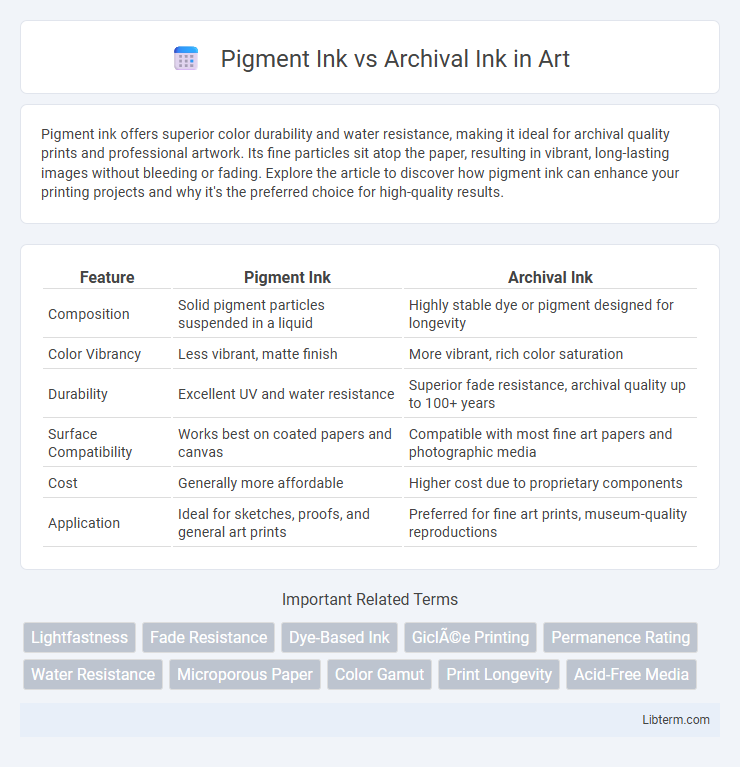 Pigment Ink vs Archival Ink in Art

Pigment ink offers superior color durability and water resistance, making it ideal for archival quality prints and professional artwork. Its fine particles sit atop the paper, resulting in vibrant, long-lasting images without bleeding or fading. Explore the article to discover how pigment ink can enhance your printing projects and why it's the preferred choice for high-quality results.

| Feature | Pigment Ink | Archival Ink |
|---|---|---|
| Composition | Solid pigment particles suspended in a liquid | Highly stable dye or pigment designed for longevity |
| Color Vibrancy | Less vibrant, matte finish | More vibrant, rich color saturation |
| Durability | Excellent UV and water resistance | Superior fade resistance, archival quality up to 100+ years |
| Surface Compatibility | Works best on coated papers and canvas | Compatible with most fine art papers and photographic media |
| Cost | Generally more affordable | Higher cost due to proprietary components |
| Application | Ideal for sketches, proofs, and general art prints | Preferred for fine art prints, museum-quality reproductions |

Important Related Terms

Lightfastness
Fade Resistance
Dye-Based Ink
GiclÃ©e Printing
Permanence Rating
Water Resistance
Microporous Paper
Color Gamut
Print Longevity
Acid-Free Media

Libterm.com