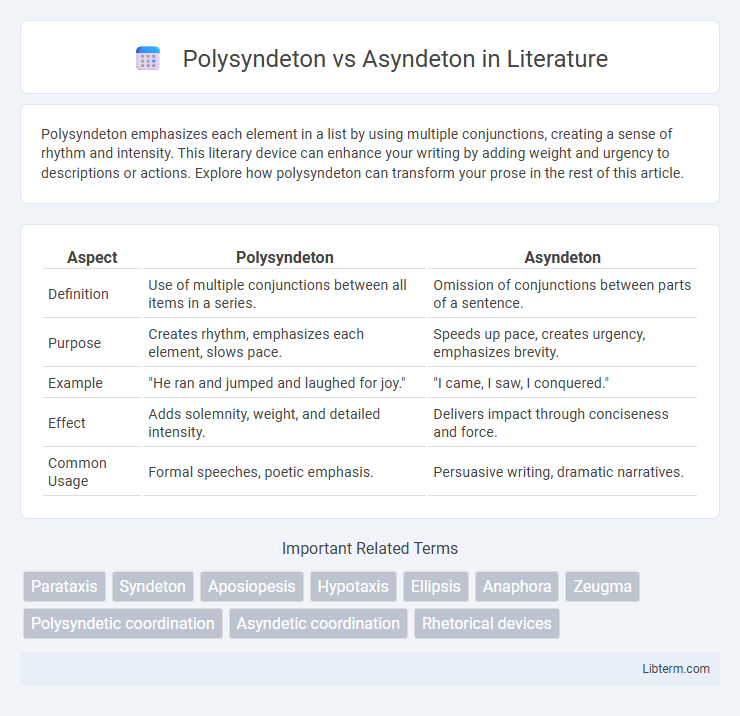 Polysyndeton vs Asyndeton in Literature

Polysyndeton emphasizes each element in a list by using multiple conjunctions, creating a sense of rhythm and intensity. This literary device can enhance your writing by adding weight and urgency to descriptions or actions. Explore how polysyndeton can transform your prose in the rest of this article.

| Aspect | Polysyndeton | Asyndeton |
|---|---|---|
| Definition | Use of multiple conjunctions between all items in a series. | Omission of conjunctions between parts of a sentence. |
| Purpose | Creates rhythm, emphasizes each element, slows pace. | Speeds up pace, creates urgency, emphasizes brevity. |
| Example | "He ran and jumped and laughed for joy." | "I came, I saw, I conquered." |
| Effect | Adds solemnity, weight, and detailed intensity. | Delivers impact through conciseness and force. |
| Common Usage | Formal speeches, poetic emphasis. | Persuasive writing, dramatic narratives. |

Important Related Terms

Parataxis Syndeton Aposiopesis Hypotaxis Ellipsis Anaphora Zeugma Polysyndetic coordination Asyndetic coordination Rhetorical devices

Libterm.com