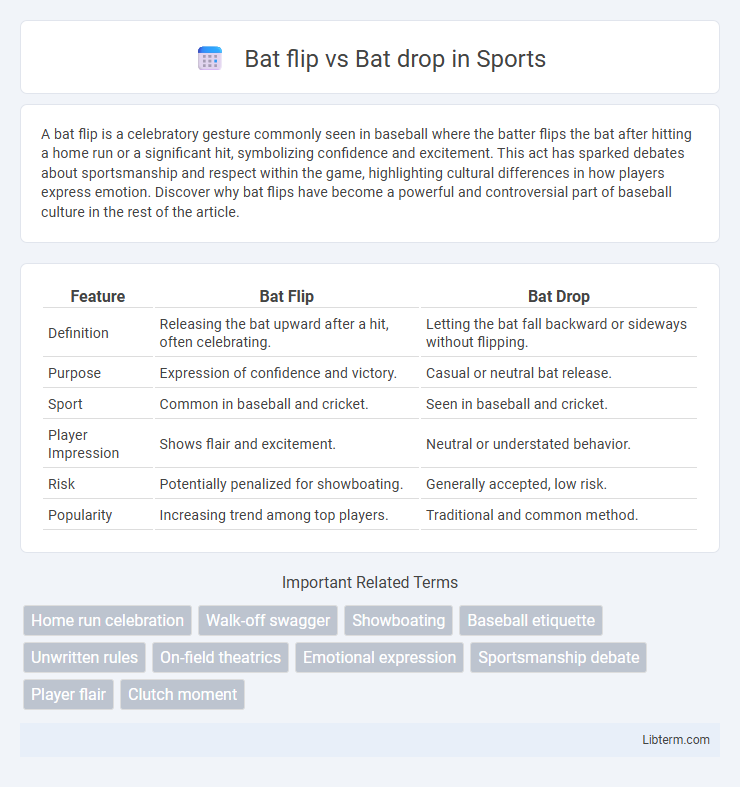 Bat flip vs Bat drop in Sports

A bat flip is a celebratory gesture commonly seen in baseball where the batter flips the bat after hitting a home run or a significant hit, symbolizing confidence and excitement. This act has sparked debates about sportsmanship and respect within the game, highlighting cultural differences in how players express emotion. Discover why bat flips have become a powerful and controversial part of baseball culture in the rest of the article.

| Feature | Bat Flip | Bat Drop |
|---|---|---|
| Definition | Releasing the bat upward after a hit, often celebrating. | Letting the bat fall backward or sideways without flipping. |
| Purpose | Expression of confidence and victory. | Casual or neutral bat release. |
| Sport | Common in baseball and cricket. | Seen in baseball and cricket. |
| Player Impression | Shows flair and excitement. | Neutral or understated behavior. |
| Risk | Potentially penalized for showboating. | Generally accepted, low risk. |
| Popularity | Increasing trend among top players. | Traditional and common method. |

Important Related Terms

Home run celebration
Walk-off swagger
Showboating
Baseball etiquette
Unwritten rules
On-field theatrics
Emotional expression
Sportsmanship debate
Player flair
Clutch moment

Libterm.com