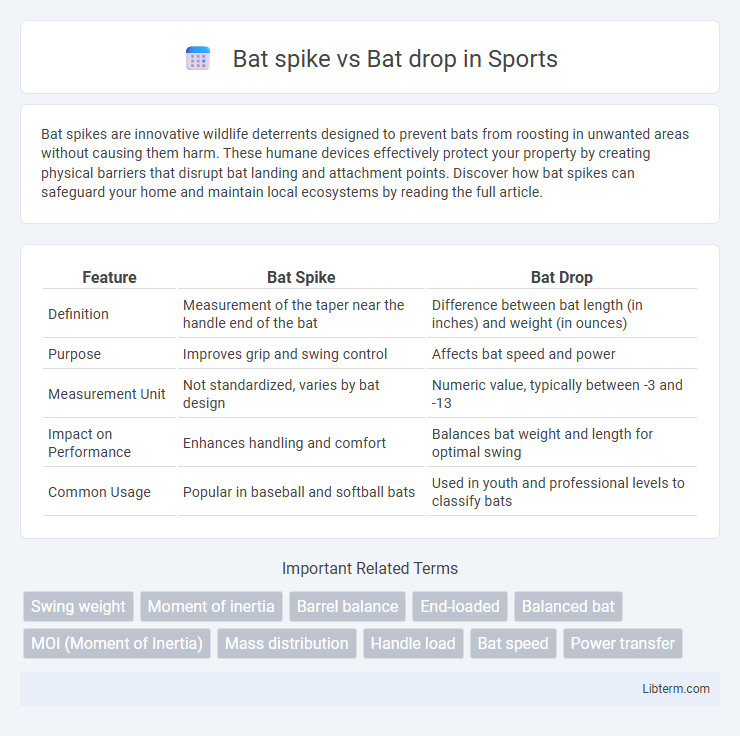 Bat spike vs Bat drop in Sports

Bat spikes are innovative wildlife deterrents designed to prevent bats from roosting in unwanted areas without causing them harm. These humane devices effectively protect your property by creating physical barriers that disrupt bat landing and attachment points. Discover how bat spikes can safeguard your home and maintain local ecosystems by reading the full article.

| Feature | Bat Spike | Bat Drop |
|---|---|---|
| Definition | Measurement of the taper near the handle end of the bat | Difference between bat length (in inches) and weight (in ounces) |
| Purpose | Improves grip and swing control | Affects bat speed and power |
| Measurement Unit | Not standardized, varies by bat design | Numeric value, typically between -3 and -13 |
| Impact on Performance | Enhances handling and comfort | Balances bat weight and length for optimal swing |
| Common Usage | Popular in baseball and softball bats | Used in youth and professional levels to classify bats |

Important Related Terms

Swing weight
Moment of inertia
Barrel balance
End-loaded
Balanced bat
MOI (Moment of Inertia)
Mass distribution
Handle load
Bat speed
Power transfer

Libterm.com