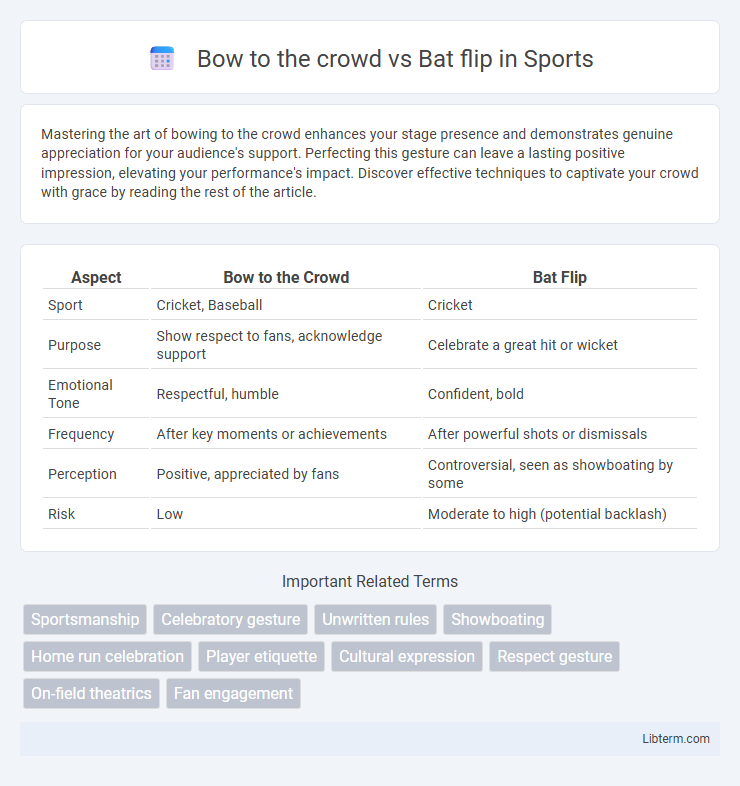 Bow to the crowd vs Bat flip in Sports

Mastering the art of bowing to the crowd enhances your stage presence and demonstrates genuine appreciation for your audience's support. Perfecting this gesture can leave a lasting positive impression, elevating your performance's impact. Discover effective techniques to captivate your crowd with grace by reading the rest of the article.

| Aspect | Bow to the Crowd | Bat Flip |
|---|---|---|
| Sport | Cricket, Baseball | Cricket |
| Purpose | Show respect to fans, acknowledge support | Celebrate a great hit or wicket |
| Emotional Tone | Respectful, humble | Confident, bold |
| Frequency | After key moments or achievements | After powerful shots or dismissals |
| Perception | Positive, appreciated by fans | Controversial, seen as showboating by some |
| Risk | Low | Moderate to high (potential backlash) |

Important Related Terms

Sportsmanship
Celebratory gesture
Unwritten rules
Showboating
Home run celebration
Player etiquette
Cultural expression
Respect gesture
On-field theatrics
Fan engagement

Libterm.com