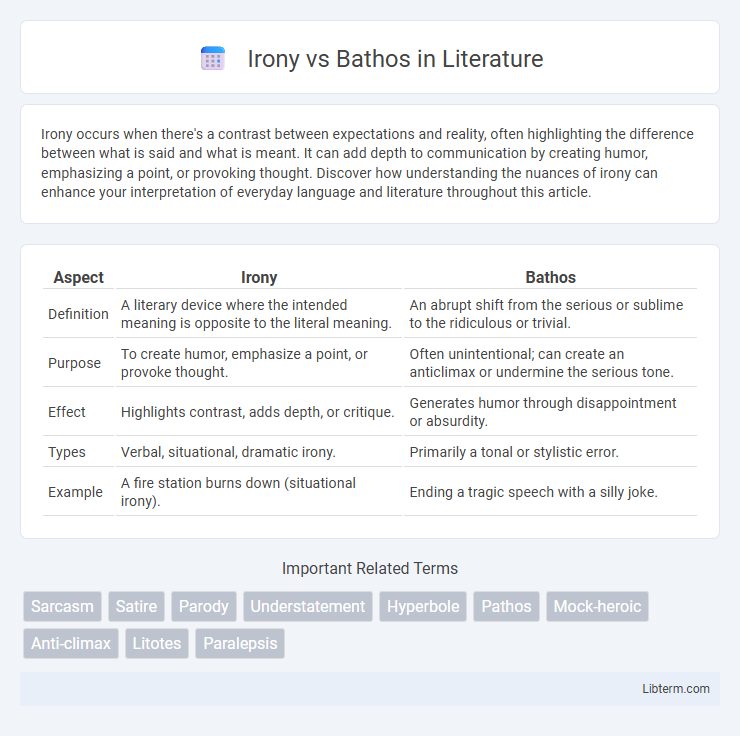 Irony vs Bathos in Literature

Irony occurs when there's a contrast between expectations and reality, often highlighting the difference between what is said and what is meant. It can add depth to communication by creating humor, emphasizing a point, or provoking thought. Discover how understanding the nuances of irony can enhance your interpretation of everyday language and literature throughout this article.

| Aspect | Irony | Bathos |
|---|---|---|
| Definition | A literary device where the intended meaning is opposite to the literal meaning. | An abrupt shift from the serious or sublime to the ridiculous or trivial. |
| Purpose | To create humor, emphasize a point, or provoke thought. | Often unintentional; can create an anticlimax or undermine the serious tone. |
| Effect | Highlights contrast, adds depth, or critique. | Generates humor through disappointment or absurdity. |
| Types | Verbal, situational, dramatic irony. | Primarily a tonal or stylistic error. |
| Example | A fire station burns down (situational irony). | Ending a tragic speech with a silly joke. |

Important Related Terms

Sarcasm Satire Parody Understatement Hyperbole Pathos Mock-heroic Anti-climax Litotes Paralepsis

Libterm.com