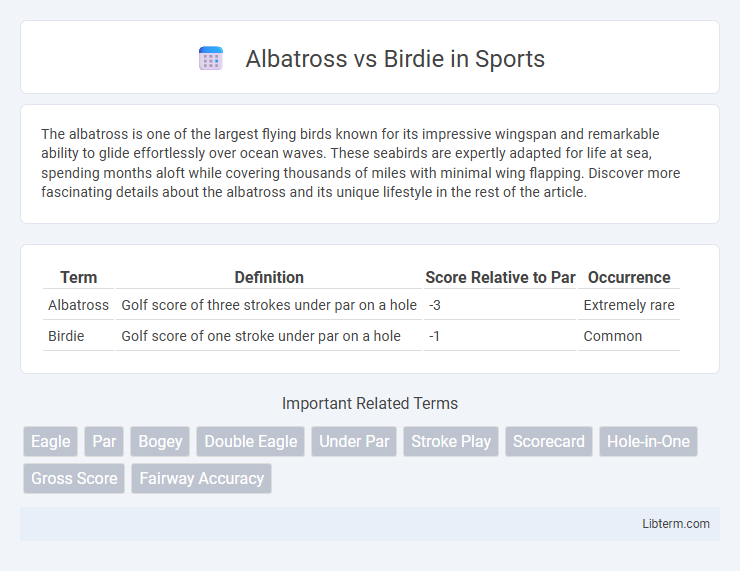 Albatross vs Birdie in Sports

The albatross is one of the largest flying birds known for its impressive wingspan and remarkable ability to glide effortlessly over ocean waves. These seabirds are expertly adapted for life at sea, spending months aloft while covering thousands of miles with minimal wing flapping. Discover more fascinating details about the albatross and its unique lifestyle in the rest of the article.

| Term | Definition | Score Relative to Par | Occurrence |
|---|---|---|---|
| Albatross | Golf score of three strokes under par on a hole | -3 | Extremely rare |
| Birdie | Golf score of one stroke under par on a hole | -1 | Common |

Important Related Terms

Eagle
Par
Bogey
Double Eagle
Under Par
Stroke Play
Scorecard
Hole-in-One
Gross Score
Fairway Accuracy

Libterm.com