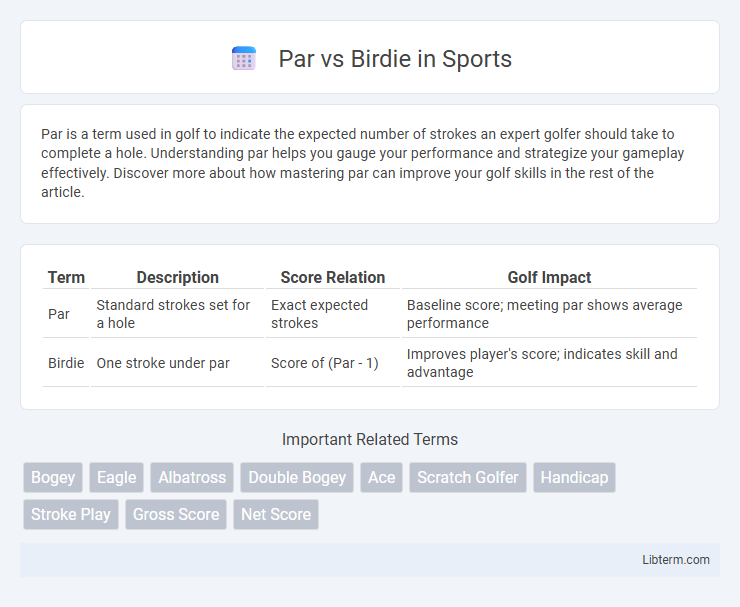 Par vs Birdie in Sports

Par is a term used in golf to indicate the expected number of strokes an expert golfer should take to complete a hole. Understanding par helps you gauge your performance and strategize your gameplay effectively. Discover more about how mastering par can improve your golf skills in the rest of the article.

| Term | Description | Score Relation | Golf Impact |
|---|---|---|---|
| Par | Standard strokes set for a hole | Exact expected strokes | Baseline score; meeting par shows average performance |
| Birdie | One stroke under par | Score of (Par - 1) | Improves player's score; indicates skill and advantage |

Important Related Terms

Bogey Eagle Albatross Double Bogey Ace Scratch Golfer Handicap Stroke Play Gross Score Net Score

Libterm.com