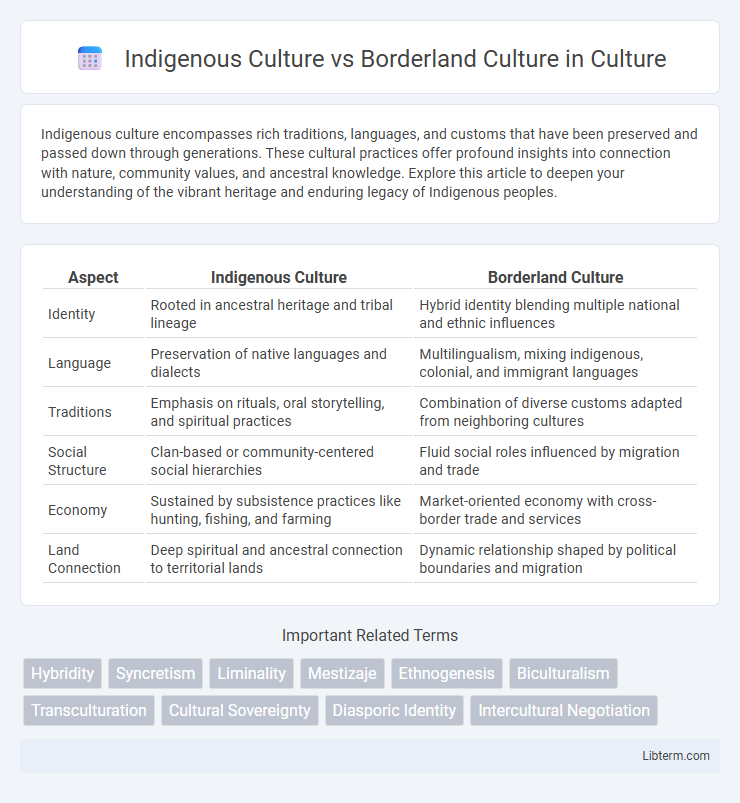 Indigenous Culture vs Borderland Culture in Culture

Indigenous culture encompasses rich traditions, languages, and customs that have been preserved and passed down through generations. These cultural practices offer profound insights into connection with nature, community values, and ancestral knowledge. Explore this article to deepen your understanding of the vibrant heritage and enduring legacy of Indigenous peoples.

| Aspect | Indigenous Culture | Borderland Culture |
|---|---|---|
| Identity | Rooted in ancestral heritage and tribal lineage | Hybrid identity blending multiple national and ethnic influences |
| Language | Preservation of native languages and dialects | Multilingualism, mixing indigenous, colonial, and immigrant languages |
| Traditions | Emphasis on rituals, oral storytelling, and spiritual practices | Combination of diverse customs adapted from neighboring cultures |
| Social Structure | Clan-based or community-centered social hierarchies | Fluid social roles influenced by migration and trade |
| Economy | Sustained by subsistence practices like hunting, fishing, and farming | Market-oriented economy with cross-border trade and services |
| Land Connection | Deep spiritual and ancestral connection to territorial lands | Dynamic relationship shaped by political boundaries and migration |

Important Related Terms

Hybridity Syncretism Liminality Mestizaje Ethnogenesis Biculturalism Transculturation Cultural Sovereignty Diasporic Identity Intercultural Negotiation

Libterm.com