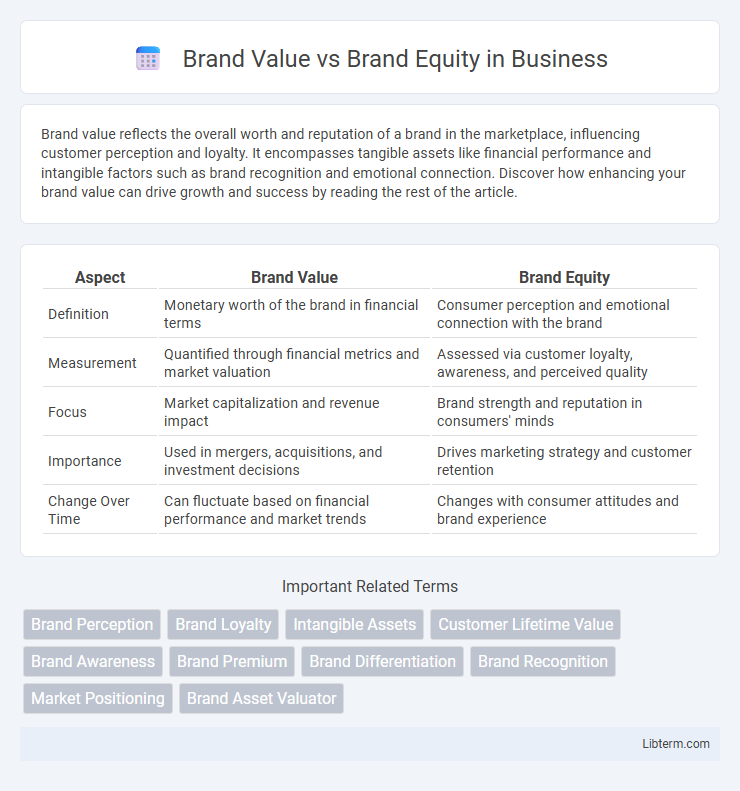 Brand Value vs Brand Equity in Business

Brand value reflects the overall worth and reputation of a brand in the marketplace, influencing customer perception and loyalty. It encompasses tangible assets like financial performance and intangible factors such as brand recognition and emotional connection. Discover how enhancing your brand value can drive growth and success by reading the rest of the article.

| Aspect | Brand Value | Brand Equity |
|---|---|---|
| Definition | Monetary worth of the brand in financial terms | Consumer perception and emotional connection with the brand |
| Measurement | Quantified through financial metrics and market valuation | Assessed via customer loyalty, awareness, and perceived quality |
| Focus | Market capitalization and revenue impact | Brand strength and reputation in consumers' minds |
| Importance | Used in mergers, acquisitions, and investment decisions | Drives marketing strategy and customer retention |
| Change Over Time | Can fluctuate based on financial performance and market trends | Changes with consumer attitudes and brand experience |

Important Related Terms

Brand Perception
Brand Loyalty
Intangible Assets
Customer Lifetime Value
Brand Awareness
Brand Premium
Brand Differentiation
Brand Recognition
Market Positioning
Brand Asset Valuator

Libterm.com