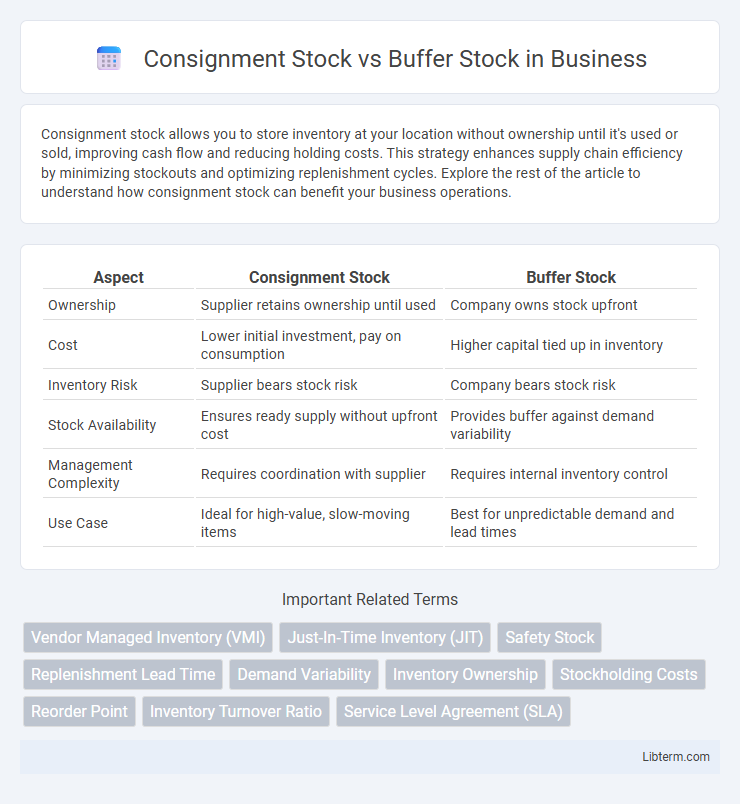 Consignment Stock vs Buffer Stock in Business

Consignment stock allows you to store inventory at your location without ownership until it's used or sold, improving cash flow and reducing holding costs. This strategy enhances supply chain efficiency by minimizing stockouts and optimizing replenishment cycles. Explore the rest of the article to understand how consignment stock can benefit your business operations.

| Aspect | Consignment Stock | Buffer Stock |
|---|---|---|
| Ownership | Supplier retains ownership until used | Company owns stock upfront |
| Cost | Lower initial investment, pay on consumption | Higher capital tied up in inventory |
| Inventory Risk | Supplier bears stock risk | Company bears stock risk |
| Stock Availability | Ensures ready supply without upfront cost | Provides buffer against demand variability |
| Management Complexity | Requires coordination with supplier | Requires internal inventory control |
| Use Case | Ideal for high-value, slow-moving items | Best for unpredictable demand and lead times |

Important Related Terms

Vendor Managed Inventory (VMI) Just-In-Time Inventory (JIT) Safety Stock Replenishment Lead Time Demand Variability Inventory Ownership Stockholding Costs Reorder Point Inventory Turnover Ratio Service Level Agreement (SLA)

Libterm.com