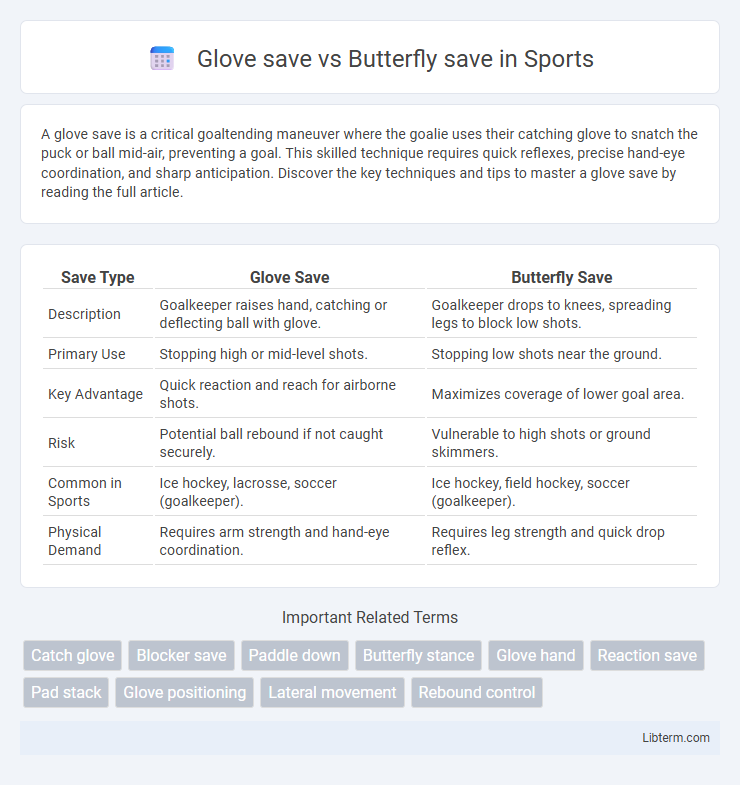 Glove save vs Butterfly save in Sports

A glove save is a critical goaltending maneuver where the goalie uses their catching glove to snatch the puck or ball mid-air, preventing a goal. This skilled technique requires quick reflexes, precise hand-eye coordination, and sharp anticipation. Discover the key techniques and tips to master a glove save by reading the full article.

| Save Type | Glove Save | Butterfly Save |
|---|---|---|
| Description | Goalkeeper raises hand, catching or deflecting ball with glove. | Goalkeeper drops to knees, spreading legs to block low shots. |
| Primary Use | Stopping high or mid-level shots. | Stopping low shots near the ground. |
| Key Advantage | Quick reaction and reach for airborne shots. | Maximizes coverage of lower goal area. |
| Risk | Potential ball rebound if not caught securely. | Vulnerable to high shots or ground skimmers. |
| Common in Sports | Ice hockey, lacrosse, soccer (goalkeeper). | Ice hockey, field hockey, soccer (goalkeeper). |
| Physical Demand | Requires arm strength and hand-eye coordination. | Requires leg strength and quick drop reflex. |

Important Related Terms

Catch glove
Blocker save
Paddle down
Butterfly stance
Glove hand
Reaction save
Pad stack
Glove positioning
Lateral movement
Rebound control

Libterm.com