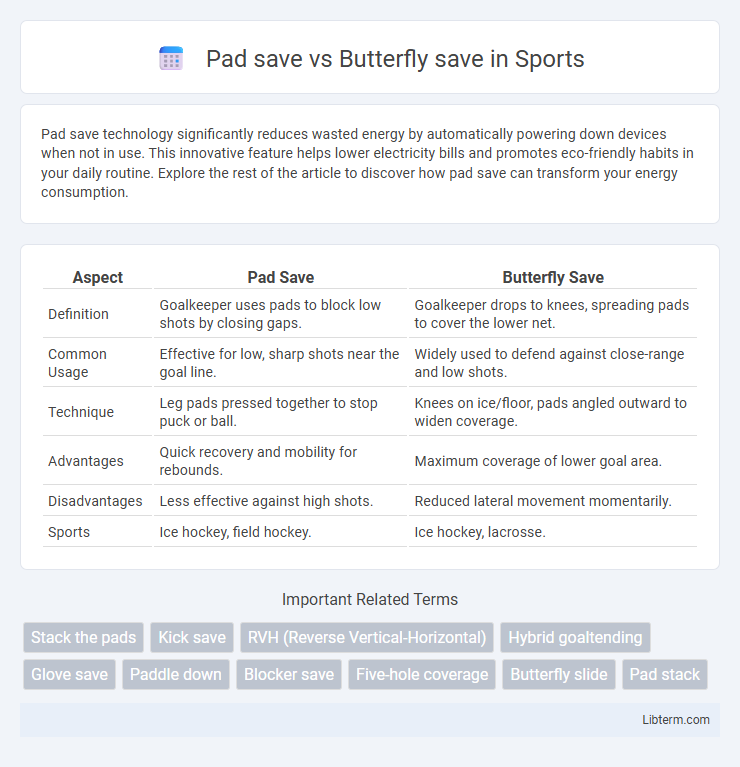 Pad save vs Butterfly save in Sports

Pad save technology significantly reduces wasted energy by automatically powering down devices when not in use. This innovative feature helps lower electricity bills and promotes eco-friendly habits in your daily routine. Explore the rest of the article to discover how pad save can transform your energy consumption.

| Aspect | Pad Save | Butterfly Save |
|---|---|---|
| Definition | Goalkeeper uses pads to block low shots by closing gaps. | Goalkeeper drops to knees, spreading pads to cover the lower net. |
| Common Usage | Effective for low, sharp shots near the goal line. | Widely used to defend against close-range and low shots. |
| Technique | Leg pads pressed together to stop puck or ball. | Knees on ice/floor, pads angled outward to widen coverage. |
| Advantages | Quick recovery and mobility for rebounds. | Maximum coverage of lower goal area. |
| Disadvantages | Less effective against high shots. | Reduced lateral movement momentarily. |
| Sports | Ice hockey, field hockey. | Ice hockey, lacrosse. |

Important Related Terms

Stack the pads
Kick save
RVH (Reverse Vertical-Horizontal)
Hybrid goaltending
Glove save
Paddle down
Blocker save
Five-hole coverage
Butterfly slide
Pad stack

Libterm.com