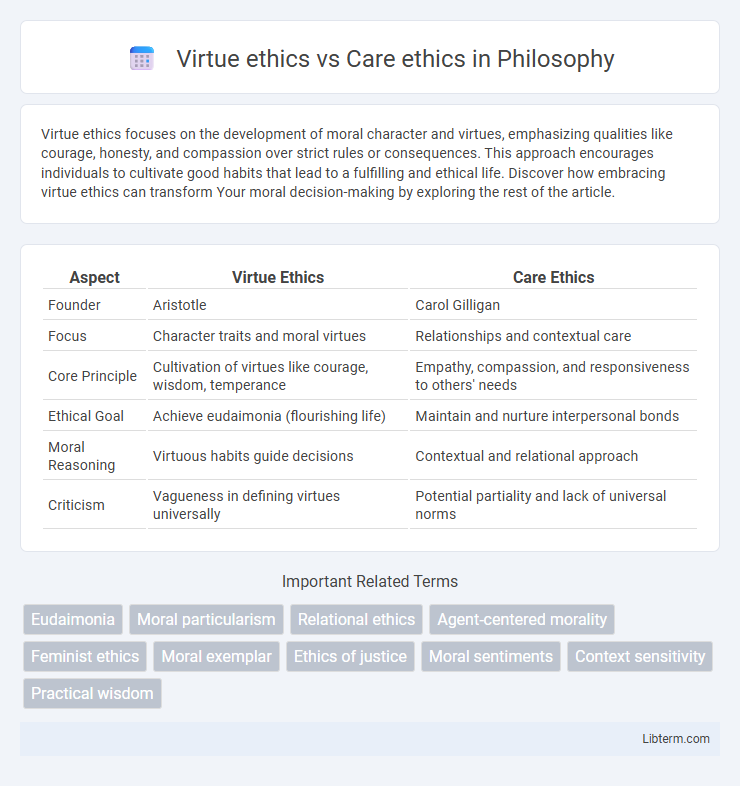 Virtue ethics vs Care ethics in Philosophy

Virtue ethics focuses on the development of moral character and virtues, emphasizing qualities like courage, honesty, and compassion over strict rules or consequences. This approach encourages individuals to cultivate good habits that lead to a fulfilling and ethical life. Discover how embracing virtue ethics can transform Your moral decision-making by exploring the rest of the article.

| Aspect | Virtue Ethics | Care Ethics |
|---|---|---|
| Founder | Aristotle | Carol Gilligan |
| Focus | Character traits and moral virtues | Relationships and contextual care |
| Core Principle | Cultivation of virtues like courage, wisdom, temperance | Empathy, compassion, and responsiveness to others' needs |
| Ethical Goal | Achieve eudaimonia (flourishing life) | Maintain and nurture interpersonal bonds |
| Moral Reasoning | Virtuous habits guide decisions | Contextual and relational approach |
| Criticism | Vagueness in defining virtues universally | Potential partiality and lack of universal norms |

Important Related Terms

Eudaimonia
Moral particularism
Relational ethics
Agent-centered morality
Feminist ethics
Moral exemplar
Ethics of justice
Moral sentiments
Context sensitivity
Practical wisdom

Libterm.com