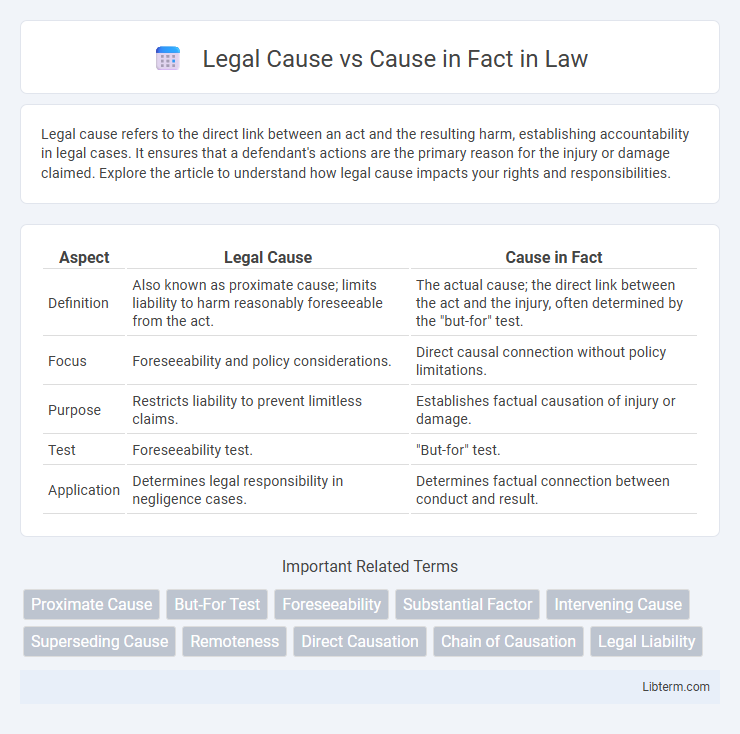 Legal Cause vs Cause in Fact in Law

Legal cause refers to the direct link between an act and the resulting harm, establishing accountability in legal cases. It ensures that a defendant's actions are the primary reason for the injury or damage claimed. Explore the article to understand how legal cause impacts your rights and responsibilities.

| Aspect | Legal Cause | Cause in Fact |
|---|---|---|
| Definition | Also known as proximate cause; limits liability to harm reasonably foreseeable from the act. | The actual cause; the direct link between the act and the injury, often determined by the "but-for" test. |
| Focus | Foreseeability and policy considerations. | Direct causal connection without policy limitations. |
| Purpose | Restricts liability to prevent limitless claims. | Establishes factual causation of injury or damage. |
| Test | Foreseeability test. | "But-for" test. |
| Application | Determines legal responsibility in negligence cases. | Determines factual connection between conduct and result. |

Important Related Terms

Proximate Cause
But-For Test
Foreseeability
Substantial Factor
Intervening Cause
Superseding Cause
Remoteness
Direct Causation
Chain of Causation
Legal Liability

Libterm.com