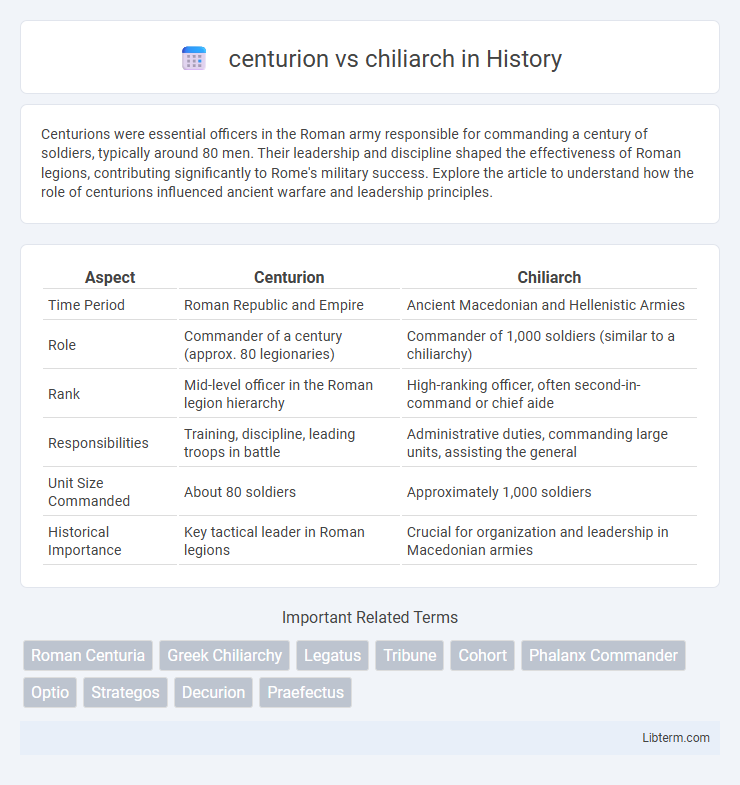 centurion vs chiliarch in History

Centurions were essential officers in the Roman army responsible for commanding a century of soldiers, typically around 80 men. Their leadership and discipline shaped the effectiveness of Roman legions, contributing significantly to Rome's military success. Explore the article to understand how the role of centurions influenced ancient warfare and leadership principles.

| Aspect | Centurion | Chiliarch |
|---|---|---|
| Time Period | Roman Republic and Empire | Ancient Macedonian and Hellenistic Armies |
| Role | Commander of a century (approx. 80 legionaries) | Commander of 1,000 soldiers (similar to a chiliarchy) |
| Rank | Mid-level officer in the Roman legion hierarchy | High-ranking officer, often second-in-command or chief aide |
| Responsibilities | Training, discipline, leading troops in battle | Administrative duties, commanding large units, assisting the general |
| Unit Size Commanded | About 80 soldiers | Approximately 1,000 soldiers |
| Historical Importance | Key tactical leader in Roman legions | Crucial for organization and leadership in Macedonian armies |

Important Related Terms

Roman Centuria Greek Chiliarchy Legatus Tribune Cohort Phalanx Commander Optio Strategos Decurion Praefectus

Libterm.com