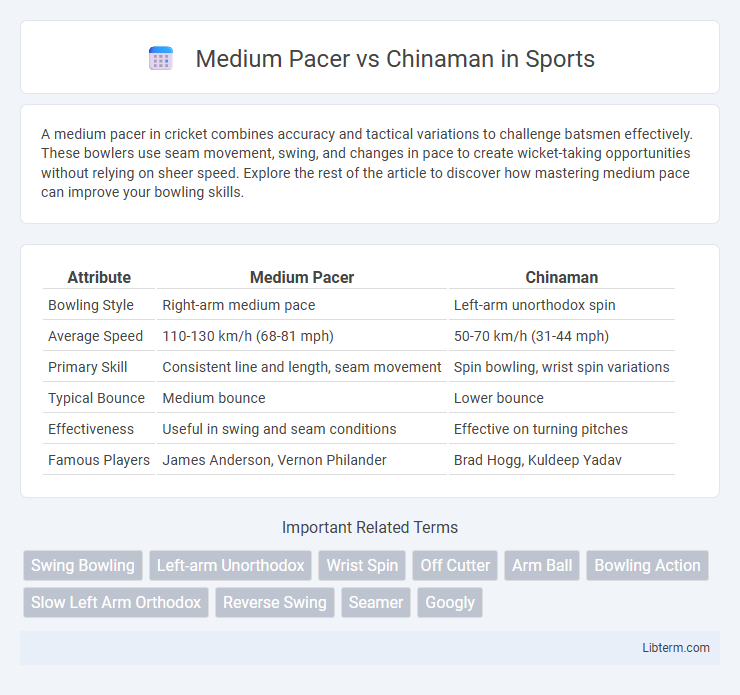 Medium Pacer vs Chinaman in Sports

A medium pacer in cricket combines accuracy and tactical variations to challenge batsmen effectively. These bowlers use seam movement, swing, and changes in pace to create wicket-taking opportunities without relying on sheer speed. Explore the rest of the article to discover how mastering medium pace can improve your bowling skills.

| Attribute | Medium Pacer | Chinaman |
|---|---|---|
| Bowling Style | Right-arm medium pace | Left-arm unorthodox spin |
| Average Speed | 110-130 km/h (68-81 mph) | 50-70 km/h (31-44 mph) |
| Primary Skill | Consistent line and length, seam movement | Spin bowling, wrist spin variations |
| Typical Bounce | Medium bounce | Lower bounce |
| Effectiveness | Useful in swing and seam conditions | Effective on turning pitches |
| Famous Players | James Anderson, Vernon Philander | Brad Hogg, Kuldeep Yadav |

Important Related Terms

Swing Bowling
Left-arm Unorthodox
Wrist Spin
Off Cutter
Arm Ball
Bowling Action
Slow Left Arm Orthodox
Reverse Swing
Seamer
Googly

Libterm.com