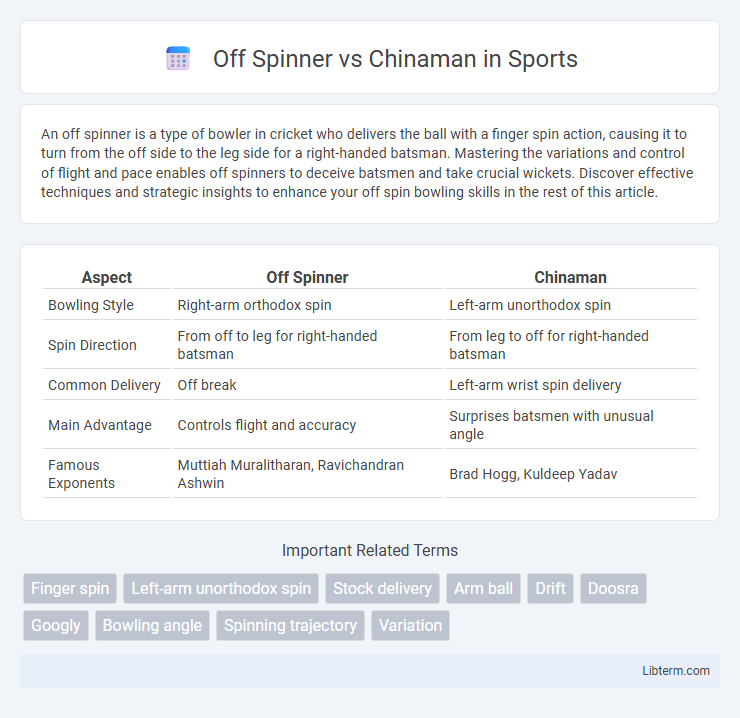 Off Spinner vs Chinaman in Sports

An off spinner is a type of bowler in cricket who delivers the ball with a finger spin action, causing it to turn from the off side to the leg side for a right-handed batsman. Mastering the variations and control of flight and pace enables off spinners to deceive batsmen and take crucial wickets. Discover effective techniques and strategic insights to enhance your off spin bowling skills in the rest of this article.

| Aspect | Off Spinner | Chinaman |
|---|---|---|
| Bowling Style | Right-arm orthodox spin | Left-arm unorthodox spin |
| Spin Direction | From off to leg for right-handed batsman | From leg to off for right-handed batsman |
| Common Delivery | Off break | Left-arm wrist spin delivery |
| Main Advantage | Controls flight and accuracy | Surprises batsmen with unusual angle |
| Famous Exponents | Muttiah Muralitharan, Ravichandran Ashwin | Brad Hogg, Kuldeep Yadav |

Important Related Terms

Finger spin
Left-arm unorthodox spin
Stock delivery
Arm ball
Drift
Doosra
Googly
Bowling angle
Spinning trajectory
Variation

Libterm.com