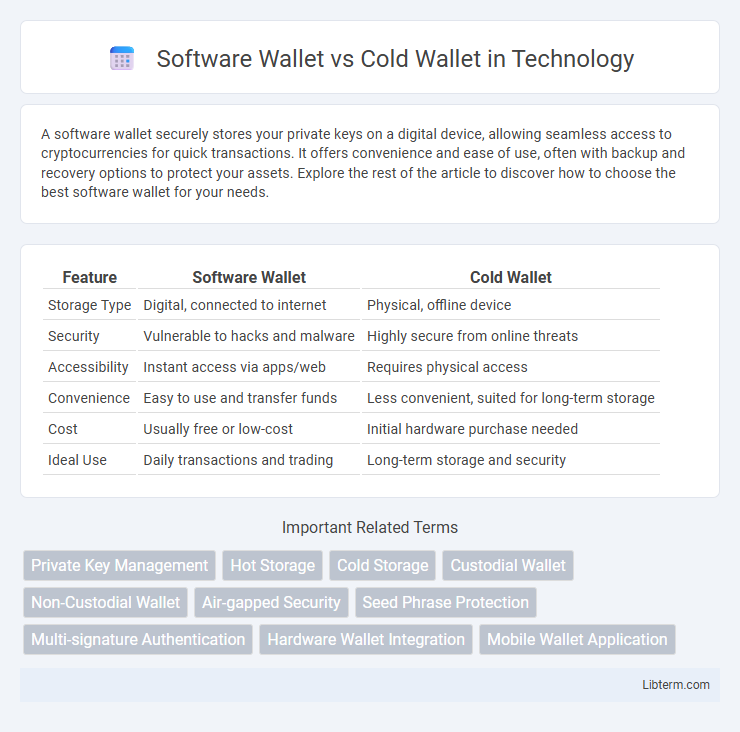 Software Wallet vs Cold Wallet in Technology

A software wallet securely stores your private keys on a digital device, allowing seamless access to cryptocurrencies for quick transactions. It offers convenience and ease of use, often with backup and recovery options to protect your assets. Explore the rest of the article to discover how to choose the best software wallet for your needs.

| Feature | Software Wallet | Cold Wallet |
|---|---|---|
| Storage Type | Digital, connected to internet | Physical, offline device |
| Security | Vulnerable to hacks and malware | Highly secure from online threats |
| Accessibility | Instant access via apps/web | Requires physical access |
| Convenience | Easy to use and transfer funds | Less convenient, suited for long-term storage |
| Cost | Usually free or low-cost | Initial hardware purchase needed |
| Ideal Use | Daily transactions and trading | Long-term storage and security |

Important Related Terms

Private Key Management
Hot Storage
Cold Storage
Custodial Wallet
Non-Custodial Wallet
Air-gapped Security
Seed Phrase Protection
Multi-signature Authentication
Hardware Wallet Integration
Mobile Wallet Application

Libterm.com