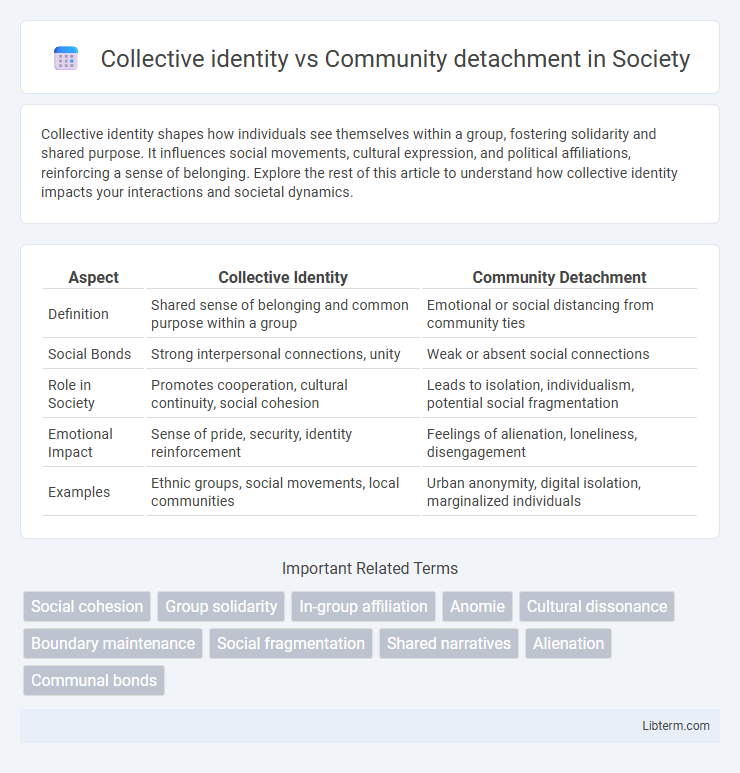 Collective identity vs Community detachment in Society

Collective identity shapes how individuals see themselves within a group, fostering solidarity and shared purpose. It influences social movements, cultural expression, and political affiliations, reinforcing a sense of belonging. Explore the rest of this article to understand how collective identity impacts your interactions and societal dynamics.

| Aspect | Collective Identity | Community Detachment |
|---|---|---|
| Definition | Shared sense of belonging and common purpose within a group | Emotional or social distancing from community ties |
| Social Bonds | Strong interpersonal connections, unity | Weak or absent social connections |
| Role in Society | Promotes cooperation, cultural continuity, social cohesion | Leads to isolation, individualism, potential social fragmentation |
| Emotional Impact | Sense of pride, security, identity reinforcement | Feelings of alienation, loneliness, disengagement |
| Examples | Ethnic groups, social movements, local communities | Urban anonymity, digital isolation, marginalized individuals |

Important Related Terms

Social cohesion
Group solidarity
In-group affiliation
Anomie
Cultural dissonance
Boundary maintenance
Social fragmentation
Shared narratives
Alienation
Communal bonds

Libterm.com