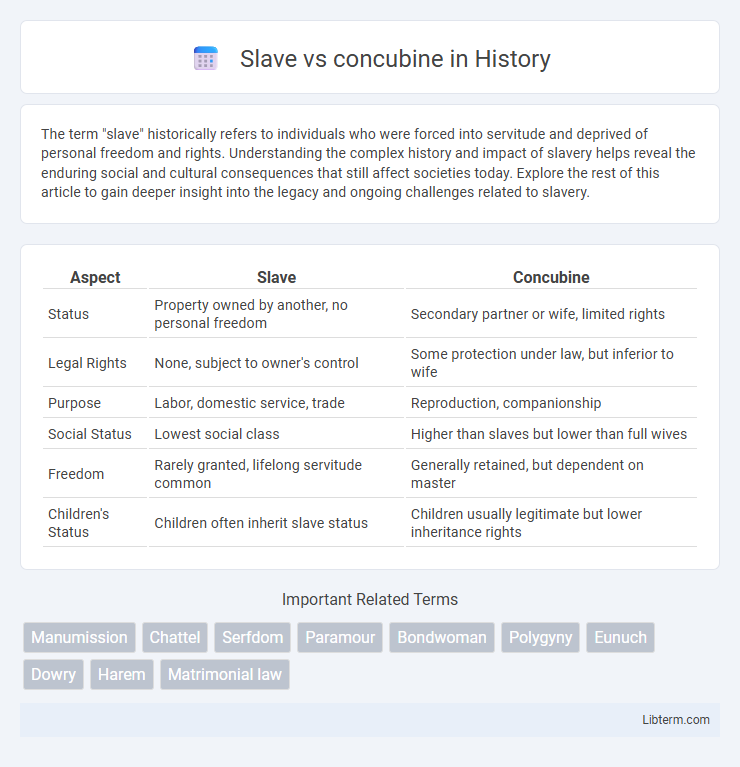 Slave vs concubine in History

The term "slave" historically refers to individuals who were forced into servitude and deprived of personal freedom and rights. Understanding the complex history and impact of slavery helps reveal the enduring social and cultural consequences that still affect societies today. Explore the rest of this article to gain deeper insight into the legacy and ongoing challenges related to slavery.

| Aspect | Slave | Concubine |
|---|---|---|
| Status | Property owned by another, no personal freedom | Secondary partner or wife, limited rights |
| Legal Rights | None, subject to owner's control | Some protection under law, but inferior to wife |
| Purpose | Labor, domestic service, trade | Reproduction, companionship |
| Social Status | Lowest social class | Higher than slaves but lower than full wives |
| Freedom | Rarely granted, lifelong servitude common | Generally retained, but dependent on master |
| Children's Status | Children often inherit slave status | Children usually legitimate but lower inheritance rights |

Important Related Terms

Manumission
Chattel
Serfdom
Paramour
Bondwoman
Polygyny
Eunuch
Dowry
Harem
Matrimonial law

Libterm.com