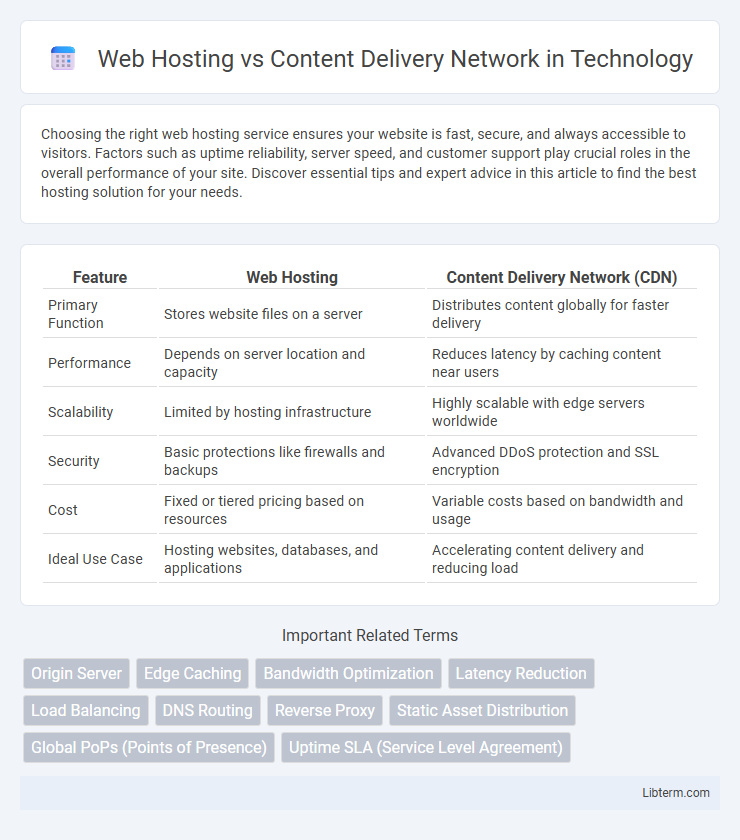 Web Hosting vs Content Delivery Network in Technology

Choosing the right web hosting service ensures your website is fast, secure, and always accessible to visitors. Factors such as uptime reliability, server speed, and customer support play crucial roles in the overall performance of your site. Discover essential tips and expert advice in this article to find the best hosting solution for your needs.

| Feature | Web Hosting | Content Delivery Network (CDN) |
|---|---|---|
| Primary Function | Stores website files on a server | Distributes content globally for faster delivery |
| Performance | Depends on server location and capacity | Reduces latency by caching content near users |
| Scalability | Limited by hosting infrastructure | Highly scalable with edge servers worldwide |
| Security | Basic protections like firewalls and backups | Advanced DDoS protection and SSL encryption |
| Cost | Fixed or tiered pricing based on resources | Variable costs based on bandwidth and usage |
| Ideal Use Case | Hosting websites, databases, and applications | Accelerating content delivery and reducing load |

Important Related Terms

Origin Server
Edge Caching
Bandwidth Optimization
Latency Reduction
Load Balancing
DNS Routing
Reverse Proxy
Static Asset Distribution
Global PoPs (Points of Presence)
Uptime SLA (Service Level Agreement)

Libterm.com