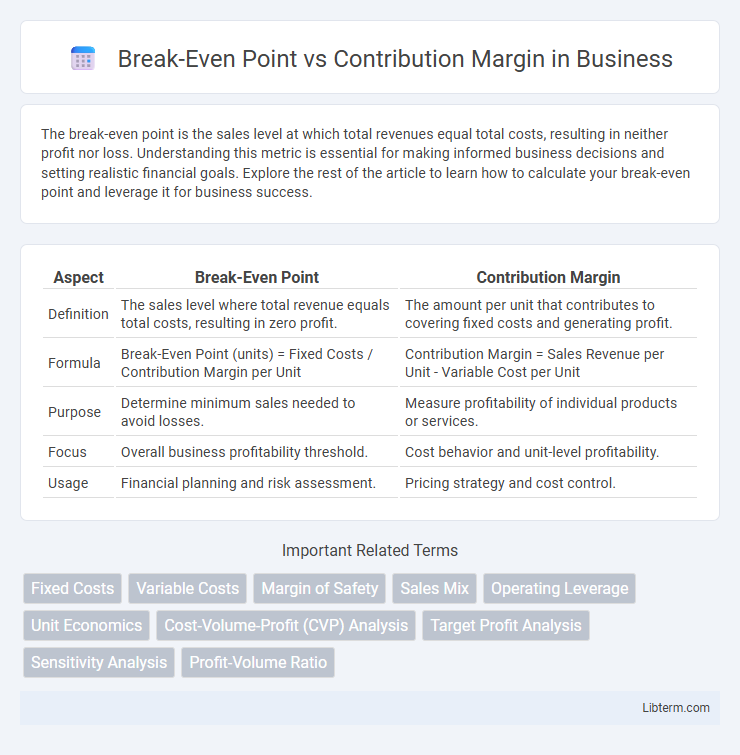 Break-Even Point vs Contribution Margin in Business

The break-even point is the sales level at which total revenues equal total costs, resulting in neither profit nor loss. Understanding this metric is essential for making informed business decisions and setting realistic financial goals. Explore the rest of the article to learn how to calculate your break-even point and leverage it for business success.

| Aspect | Break-Even Point | Contribution Margin |
|---|---|---|
| Definition | The sales level where total revenue equals total costs, resulting in zero profit. | The amount per unit that contributes to covering fixed costs and generating profit. |
| Formula | Break-Even Point (units) = Fixed Costs / Contribution Margin per Unit | Contribution Margin = Sales Revenue per Unit - Variable Cost per Unit |
| Purpose | Determine minimum sales needed to avoid losses. | Measure profitability of individual products or services. |
| Focus | Overall business profitability threshold. | Cost behavior and unit-level profitability. |
| Usage | Financial planning and risk assessment. | Pricing strategy and cost control. |

Important Related Terms

Fixed Costs
Variable Costs
Margin of Safety
Sales Mix
Operating Leverage
Unit Economics
Cost-Volume-Profit (CVP) Analysis
Target Profit Analysis
Sensitivity Analysis
Profit-Volume Ratio

Libterm.com