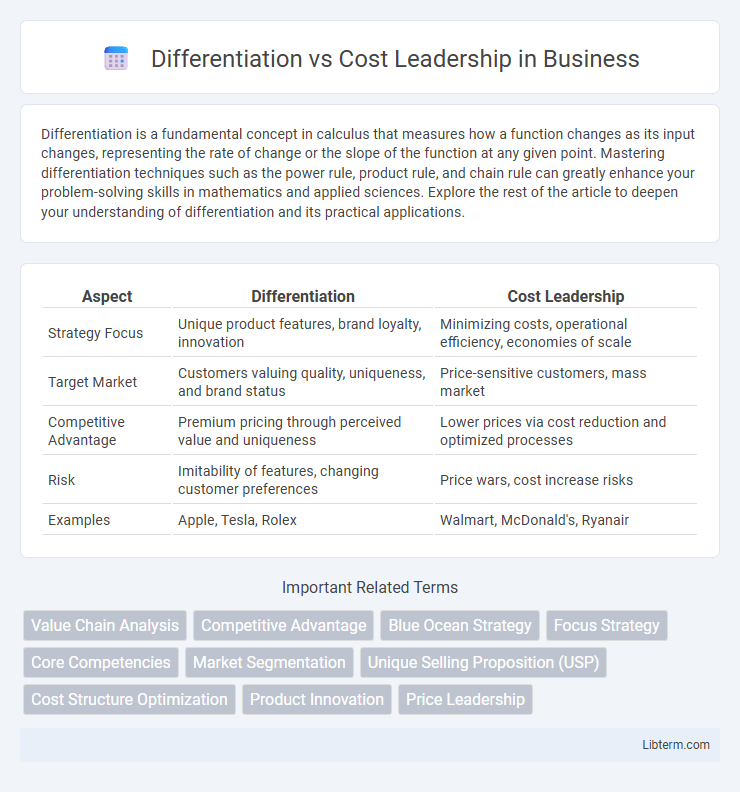 Differentiation vs Cost Leadership in Business

Differentiation is a fundamental concept in calculus that measures how a function changes as its input changes, representing the rate of change or the slope of the function at any given point. Mastering differentiation techniques such as the power rule, product rule, and chain rule can greatly enhance your problem-solving skills in mathematics and applied sciences. Explore the rest of the article to deepen your understanding of differentiation and its practical applications.

| Aspect | Differentiation | Cost Leadership |
|---|---|---|
| Strategy Focus | Unique product features, brand loyalty, innovation | Minimizing costs, operational efficiency, economies of scale |
| Target Market | Customers valuing quality, uniqueness, and brand status | Price-sensitive customers, mass market |
| Competitive Advantage | Premium pricing through perceived value and uniqueness | Lower prices via cost reduction and optimized processes |
| Risk | Imitability of features, changing customer preferences | Price wars, cost increase risks |
| Examples | Apple, Tesla, Rolex | Walmart, McDonald's, Ryanair |

Important Related Terms

Value Chain Analysis
Competitive Advantage
Blue Ocean Strategy
Focus Strategy
Core Competencies
Market Segmentation
Unique Selling Proposition (USP)
Cost Structure Optimization
Product Innovation
Price Leadership

Libterm.com