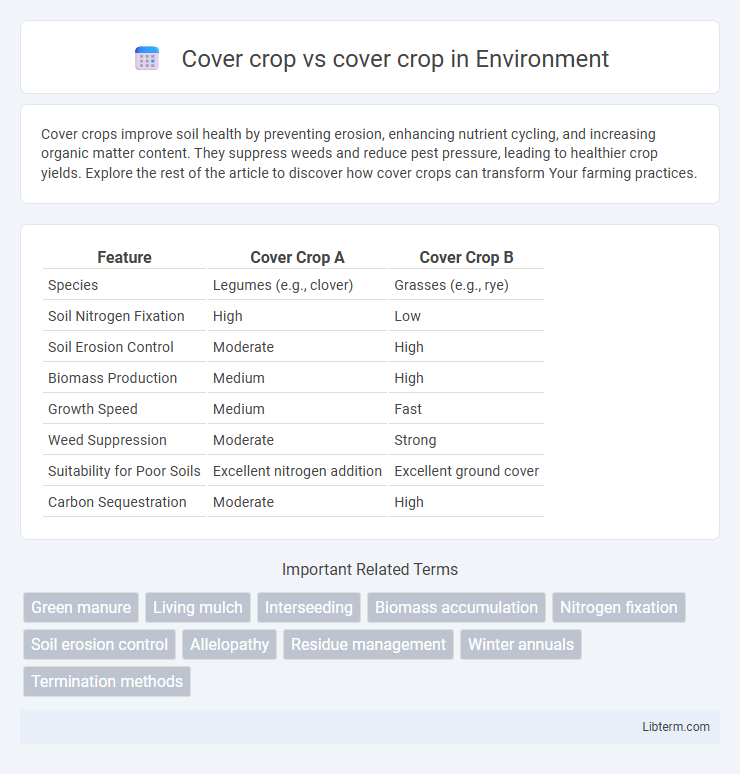 Cover crop vs cover crop in Environment

Cover crops improve soil health by preventing erosion, enhancing nutrient cycling, and increasing organic matter content. They suppress weeds and reduce pest pressure, leading to healthier crop yields. Explore the rest of the article to discover how cover crops can transform Your farming practices.

| Feature | Cover Crop A | Cover Crop B |
|---|---|---|
| Species | Legumes (e.g., clover) | Grasses (e.g., rye) |
| Soil Nitrogen Fixation | High | Low |
| Soil Erosion Control | Moderate | High |
| Biomass Production | Medium | High |
| Growth Speed | Medium | Fast |
| Weed Suppression | Moderate | Strong |
| Suitability for Poor Soils | Excellent nitrogen addition | Excellent ground cover |
| Carbon Sequestration | Moderate | High |

Important Related Terms

Green manure
Living mulch
Interseeding
Biomass accumulation
Nitrogen fixation
Soil erosion control
Allelopathy
Residue management
Winter annuals
Termination methods

Libterm.com