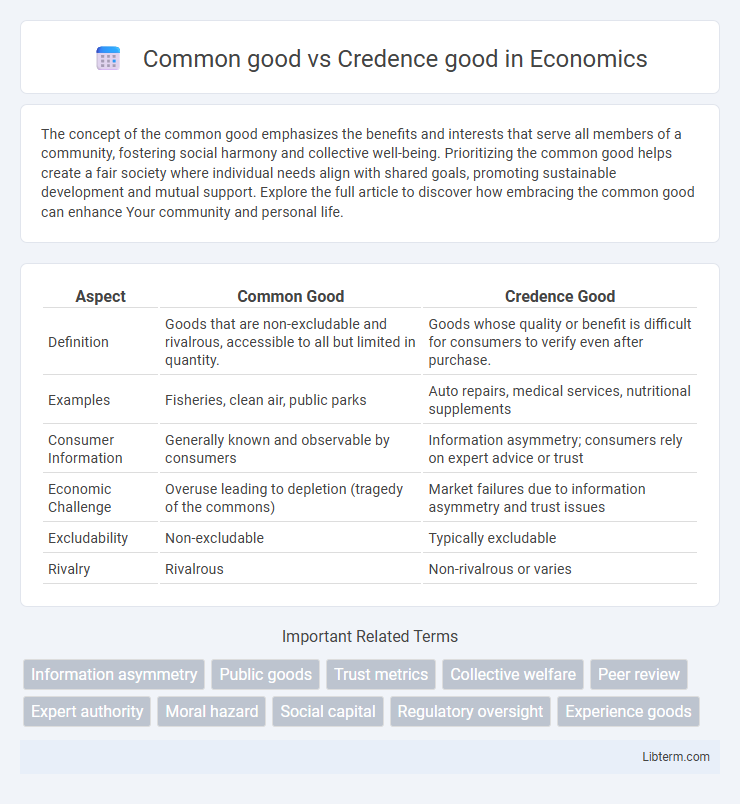 Common good vs Credence good in Economics

The concept of the common good emphasizes the benefits and interests that serve all members of a community, fostering social harmony and collective well-being. Prioritizing the common good helps create a fair society where individual needs align with shared goals, promoting sustainable development and mutual support. Explore the full article to discover how embracing the common good can enhance Your community and personal life.

| Aspect | Common Good | Credence Good |
|---|---|---|
| Definition | Goods that are non-excludable and rivalrous, accessible to all but limited in quantity. | Goods whose quality or benefit is difficult for consumers to verify even after purchase. |
| Examples | Fisheries, clean air, public parks | Auto repairs, medical services, nutritional supplements |
| Consumer Information | Generally known and observable by consumers | Information asymmetry; consumers rely on expert advice or trust |
| Economic Challenge | Overuse leading to depletion (tragedy of the commons) | Market failures due to information asymmetry and trust issues |
| Excludability | Non-excludable | Typically excludable |
| Rivalry | Rivalrous | Non-rivalrous or varies |

Important Related Terms

Information asymmetry
Public goods
Trust metrics
Collective welfare
Peer review
Expert authority
Moral hazard
Social capital
Regulatory oversight
Experience goods

Libterm.com