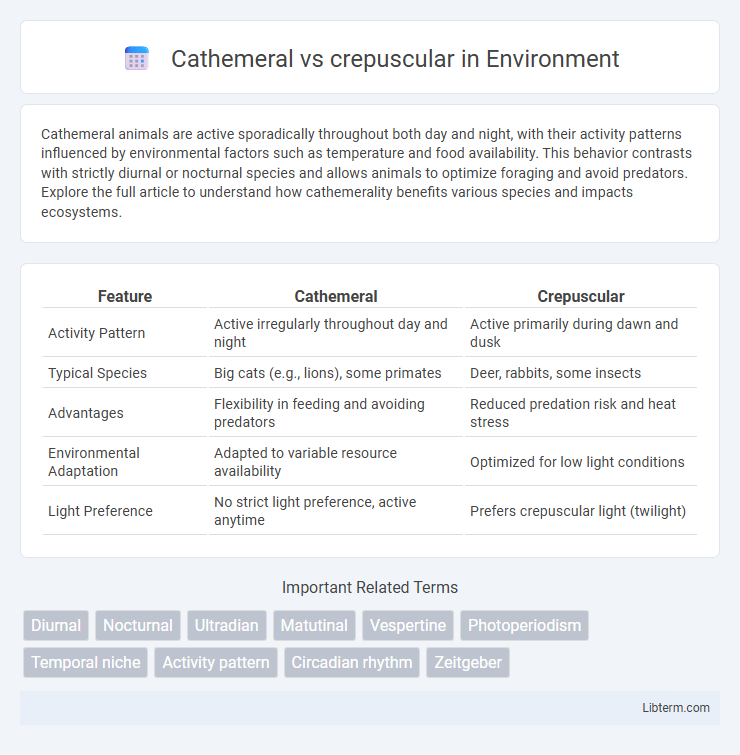 Cathemeral vs crepuscular in Environment

Cathemeral animals are active sporadically throughout both day and night, with their activity patterns influenced by environmental factors such as temperature and food availability. This behavior contrasts with strictly diurnal or nocturnal species and allows animals to optimize foraging and avoid predators. Explore the full article to understand how cathemerality benefits various species and impacts ecosystems.

| Feature | Cathemeral | Crepuscular |
|---|---|---|
| Activity Pattern | Active irregularly throughout day and night | Active primarily during dawn and dusk |
| Typical Species | Big cats (e.g., lions), some primates | Deer, rabbits, some insects |
| Advantages | Flexibility in feeding and avoiding predators | Reduced predation risk and heat stress |
| Environmental Adaptation | Adapted to variable resource availability | Optimized for low light conditions |
| Light Preference | No strict light preference, active anytime | Prefers crepuscular light (twilight) |

Important Related Terms

Diurnal Nocturnal Ultradian Matutinal Vespertine Photoperiodism Temporal niche Activity pattern Circadian rhythm Zeitgeber

Libterm.com