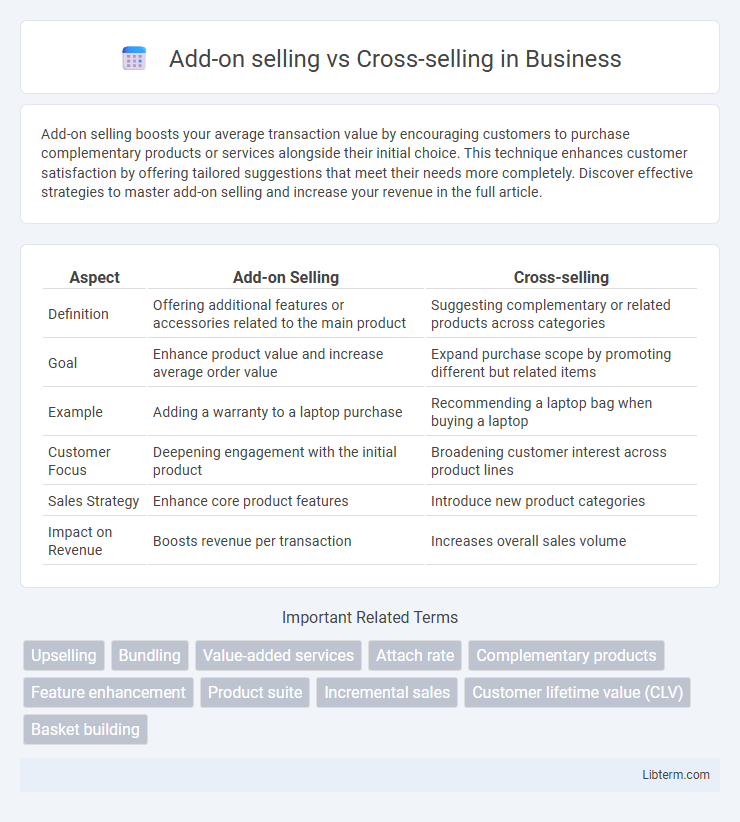 Add-on selling vs Cross-selling in Business

Add-on selling boosts your average transaction value by encouraging customers to purchase complementary products or services alongside their initial choice. This technique enhances customer satisfaction by offering tailored suggestions that meet their needs more completely. Discover effective strategies to master add-on selling and increase your revenue in the full article.

| Aspect | Add-on Selling | Cross-selling |
|---|---|---|
| Definition | Offering additional features or accessories related to the main product | Suggesting complementary or related products across categories |
| Goal | Enhance product value and increase average order value | Expand purchase scope by promoting different but related items |
| Example | Adding a warranty to a laptop purchase | Recommending a laptop bag when buying a laptop |
| Customer Focus | Deepening engagement with the initial product | Broadening customer interest across product lines |
| Sales Strategy | Enhance core product features | Introduce new product categories |
| Impact on Revenue | Boosts revenue per transaction | Increases overall sales volume |

Important Related Terms

Upselling Bundling Value-added services Attach rate Complementary products Feature enhancement Product suite Incremental sales Customer lifetime value (CLV) Basket building

Libterm.com