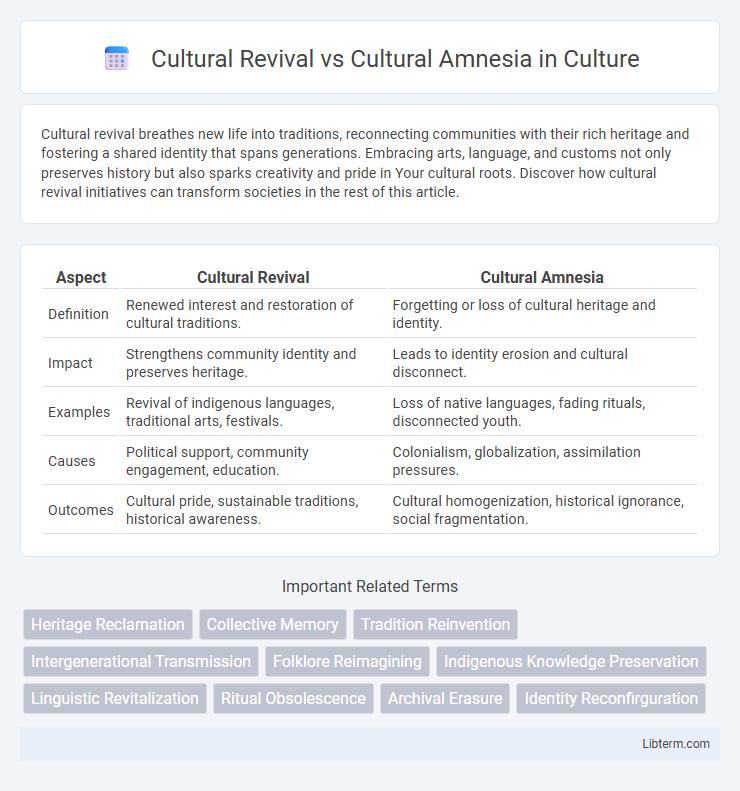 Cultural Revival vs Cultural Amnesia in Culture

Cultural revival breathes new life into traditions, reconnecting communities with their rich heritage and fostering a shared identity that spans generations. Embracing arts, language, and customs not only preserves history but also sparks creativity and pride in Your cultural roots. Discover how cultural revival initiatives can transform societies in the rest of this article.

| Aspect | Cultural Revival | Cultural Amnesia |
|---|---|---|
| Definition | Renewed interest and restoration of cultural traditions. | Forgetting or loss of cultural heritage and identity. |
| Impact | Strengthens community identity and preserves heritage. | Leads to identity erosion and cultural disconnect. |
| Examples | Revival of indigenous languages, traditional arts, festivals. | Loss of native languages, fading rituals, disconnected youth. |
| Causes | Political support, community engagement, education. | Colonialism, globalization, assimilation pressures. |
| Outcomes | Cultural pride, sustainable traditions, historical awareness. | Cultural homogenization, historical ignorance, social fragmentation. |

Important Related Terms

Heritage Reclamation
Collective Memory
Tradition Reinvention
Intergenerational Transmission
Folklore Reimagining
Indigenous Knowledge Preservation
Linguistic Revitalization
Ritual Obsolescence
Archival Erasure
Identity Reconfirguration

Libterm.com