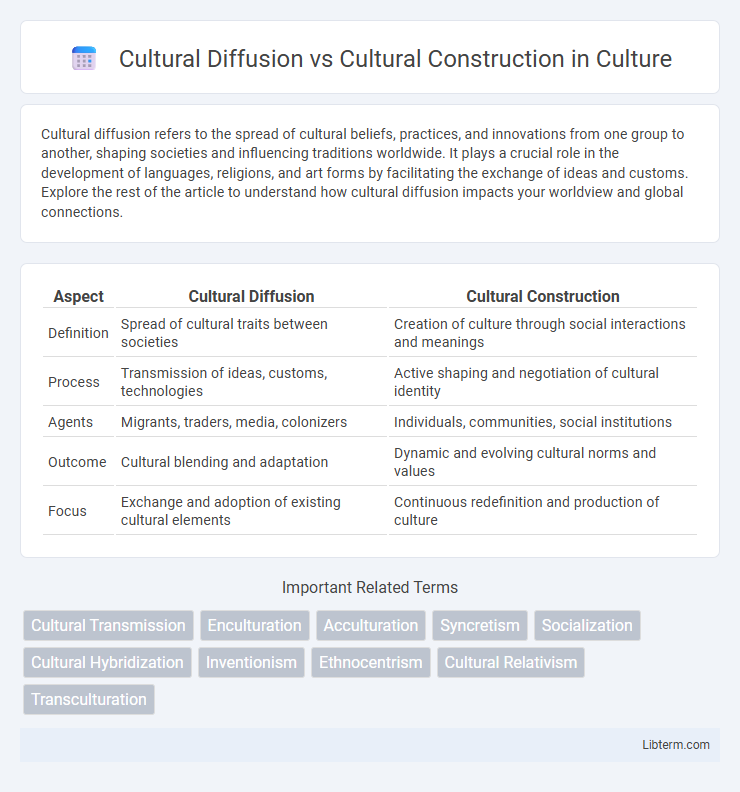 Cultural Diffusion vs Cultural Construction in Culture

Cultural diffusion refers to the spread of cultural beliefs, practices, and innovations from one group to another, shaping societies and influencing traditions worldwide. It plays a crucial role in the development of languages, religions, and art forms by facilitating the exchange of ideas and customs. Explore the rest of the article to understand how cultural diffusion impacts your worldview and global connections.

| Aspect | Cultural Diffusion | Cultural Construction |
|---|---|---|
| Definition | Spread of cultural traits between societies | Creation of culture through social interactions and meanings |
| Process | Transmission of ideas, customs, technologies | Active shaping and negotiation of cultural identity |
| Agents | Migrants, traders, media, colonizers | Individuals, communities, social institutions |
| Outcome | Cultural blending and adaptation | Dynamic and evolving cultural norms and values |
| Focus | Exchange and adoption of existing cultural elements | Continuous redefinition and production of culture |

Important Related Terms

Cultural Transmission
Enculturation
Acculturation
Syncretism
Socialization
Cultural Hybridization
Inventionism
Ethnocentrism
Cultural Relativism
Transculturation

Libterm.com