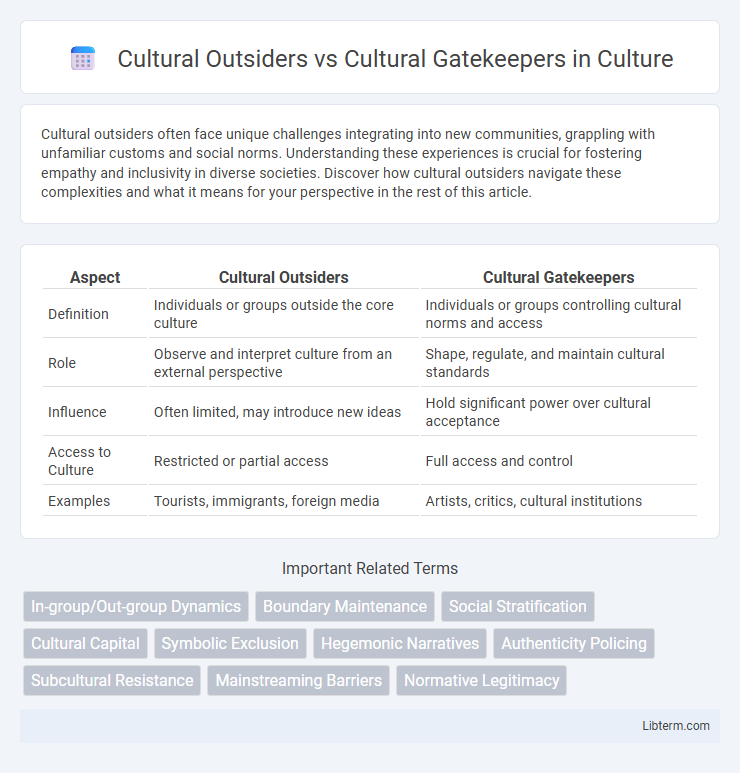 Cultural Outsiders vs Cultural Gatekeepers in Culture

Cultural outsiders often face unique challenges integrating into new communities, grappling with unfamiliar customs and social norms. Understanding these experiences is crucial for fostering empathy and inclusivity in diverse societies. Discover how cultural outsiders navigate these complexities and what it means for your perspective in the rest of this article.

| Aspect | Cultural Outsiders | Cultural Gatekeepers |
|---|---|---|
| Definition | Individuals or groups outside the core culture | Individuals or groups controlling cultural norms and access |
| Role | Observe and interpret culture from an external perspective | Shape, regulate, and maintain cultural standards |
| Influence | Often limited, may introduce new ideas | Hold significant power over cultural acceptance |
| Access to Culture | Restricted or partial access | Full access and control |
| Examples | Tourists, immigrants, foreign media | Artists, critics, cultural institutions |

Important Related Terms

In-group/Out-group Dynamics
Boundary Maintenance
Social Stratification
Cultural Capital
Symbolic Exclusion
Hegemonic Narratives
Authenticity Policing
Subcultural Resistance
Mainstreaming Barriers
Normative Legitimacy

Libterm.com