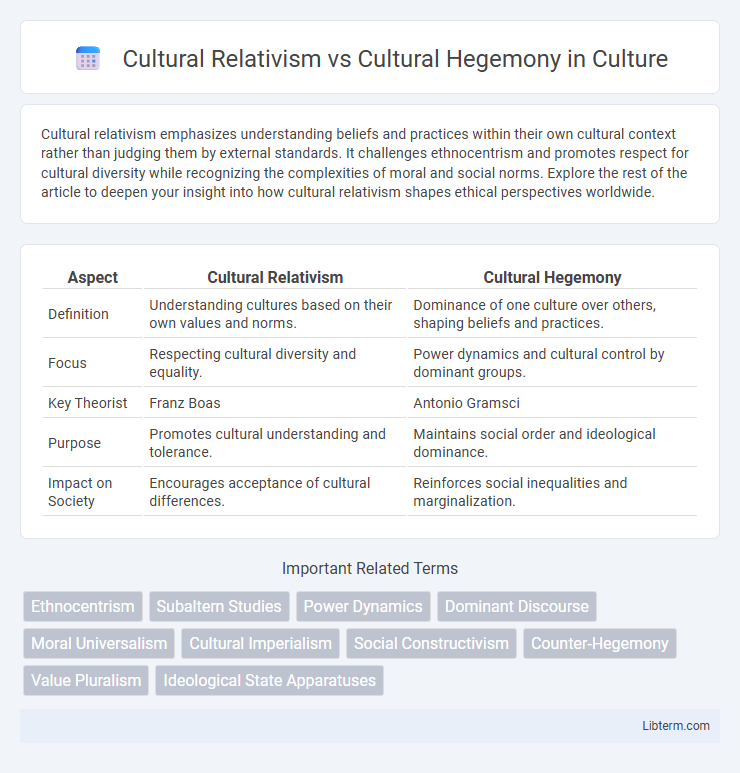 Cultural Relativism vs Cultural Hegemony in Culture

Cultural relativism emphasizes understanding beliefs and practices within their own cultural context rather than judging them by external standards. It challenges ethnocentrism and promotes respect for cultural diversity while recognizing the complexities of moral and social norms. Explore the rest of the article to deepen your insight into how cultural relativism shapes ethical perspectives worldwide.

| Aspect | Cultural Relativism | Cultural Hegemony |
|---|---|---|
| Definition | Understanding cultures based on their own values and norms. | Dominance of one culture over others, shaping beliefs and practices. |
| Focus | Respecting cultural diversity and equality. | Power dynamics and cultural control by dominant groups. |
| Key Theorist | Franz Boas | Antonio Gramsci |
| Purpose | Promotes cultural understanding and tolerance. | Maintains social order and ideological dominance. |
| Impact on Society | Encourages acceptance of cultural differences. | Reinforces social inequalities and marginalization. |

Important Related Terms

Ethnocentrism
Subaltern Studies
Power Dynamics
Dominant Discourse
Moral Universalism
Cultural Imperialism
Social Constructivism
Counter-Hegemony
Value Pluralism
Ideological State Apparatuses

Libterm.com