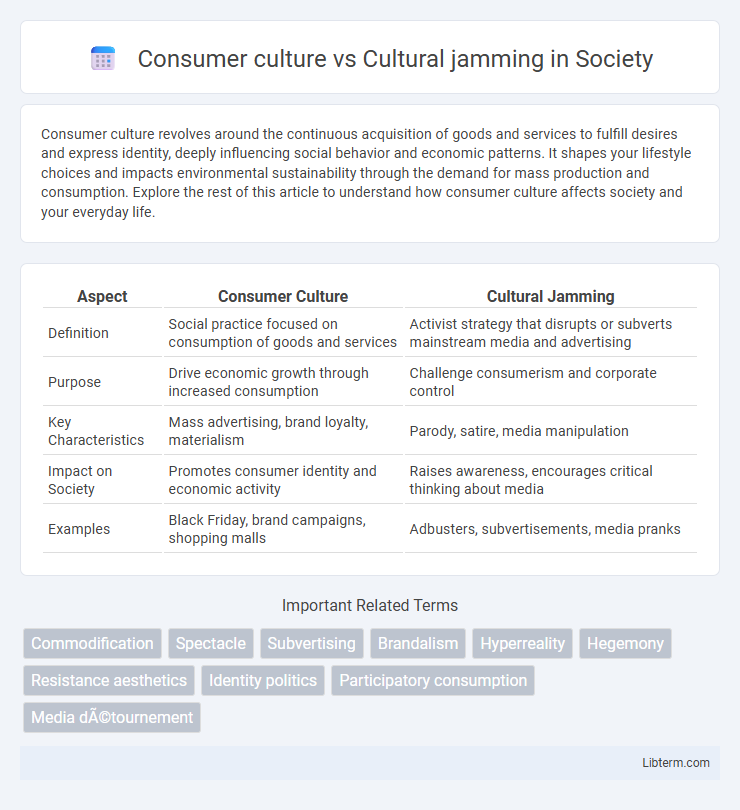 Consumer culture vs Cultural jamming in Society

Consumer culture revolves around the continuous acquisition of goods and services to fulfill desires and express identity, deeply influencing social behavior and economic patterns. It shapes your lifestyle choices and impacts environmental sustainability through the demand for mass production and consumption. Explore the rest of this article to understand how consumer culture affects society and your everyday life.

| Aspect | Consumer Culture | Cultural Jamming |
|---|---|---|
| Definition | Social practice focused on consumption of goods and services | Activist strategy that disrupts or subverts mainstream media and advertising |
| Purpose | Drive economic growth through increased consumption | Challenge consumerism and corporate control |
| Key Characteristics | Mass advertising, brand loyalty, materialism | Parody, satire, media manipulation |
| Impact on Society | Promotes consumer identity and economic activity | Raises awareness, encourages critical thinking about media |
| Examples | Black Friday, brand campaigns, shopping malls | Adbusters, subvertisements, media pranks |

Important Related Terms

Commodification Spectacle Subvertising Brandalism Hyperreality Hegemony Resistance aesthetics Identity politics Participatory consumption Media dÃ©tournement

Libterm.com