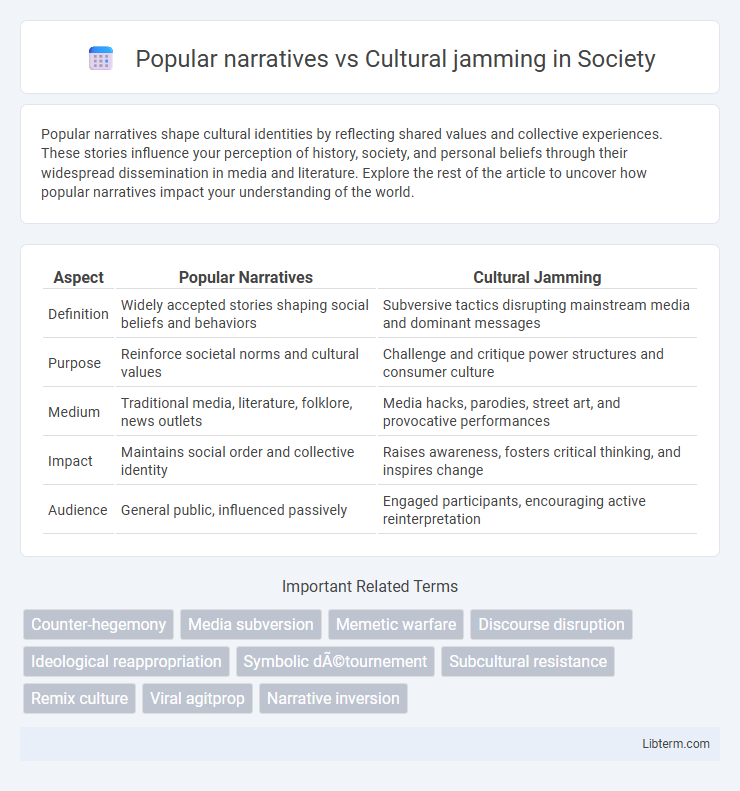 Popular narratives vs Cultural jamming in Society

Popular narratives shape cultural identities by reflecting shared values and collective experiences. These stories influence your perception of history, society, and personal beliefs through their widespread dissemination in media and literature. Explore the rest of the article to uncover how popular narratives impact your understanding of the world.

| Aspect | Popular Narratives | Cultural Jamming |
|---|---|---|
| Definition | Widely accepted stories shaping social beliefs and behaviors | Subversive tactics disrupting mainstream media and dominant messages |
| Purpose | Reinforce societal norms and cultural values | Challenge and critique power structures and consumer culture |
| Medium | Traditional media, literature, folklore, news outlets | Media hacks, parodies, street art, and provocative performances |
| Impact | Maintains social order and collective identity | Raises awareness, fosters critical thinking, and inspires change |
| Audience | General public, influenced passively | Engaged participants, encouraging active reinterpretation |

Important Related Terms

Counter-hegemony
Media subversion
Memetic warfare
Discourse disruption
Ideological reappropriation
Symbolic dÃ©tournement
Subcultural resistance
Remix culture
Viral agitprop
Narrative inversion

Libterm.com