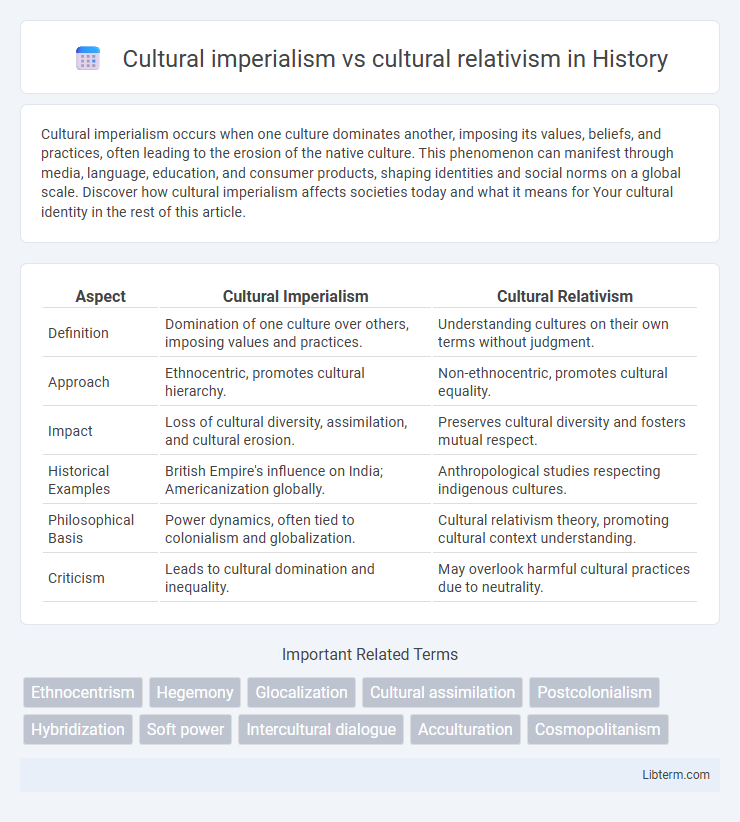 Cultural imperialism vs cultural relativism in History

Cultural imperialism occurs when one culture dominates another, imposing its values, beliefs, and practices, often leading to the erosion of the native culture. This phenomenon can manifest through media, language, education, and consumer products, shaping identities and social norms on a global scale. Discover how cultural imperialism affects societies today and what it means for Your cultural identity in the rest of this article.

| Aspect | Cultural Imperialism | Cultural Relativism |
|---|---|---|
| Definition | Domination of one culture over others, imposing values and practices. | Understanding cultures on their own terms without judgment. |
| Approach | Ethnocentric, promotes cultural hierarchy. | Non-ethnocentric, promotes cultural equality. |
| Impact | Loss of cultural diversity, assimilation, and cultural erosion. | Preserves cultural diversity and fosters mutual respect. |
| Historical Examples | British Empire's influence on India; Americanization globally. | Anthropological studies respecting indigenous cultures. |
| Philosophical Basis | Power dynamics, often tied to colonialism and globalization. | Cultural relativism theory, promoting cultural context understanding. |
| Criticism | Leads to cultural domination and inequality. | May overlook harmful cultural practices due to neutrality. |

Important Related Terms

Ethnocentrism Hegemony Glocalization Cultural assimilation Postcolonialism Hybridization Soft power Intercultural dialogue Acculturation Cosmopolitanism

Libterm.com