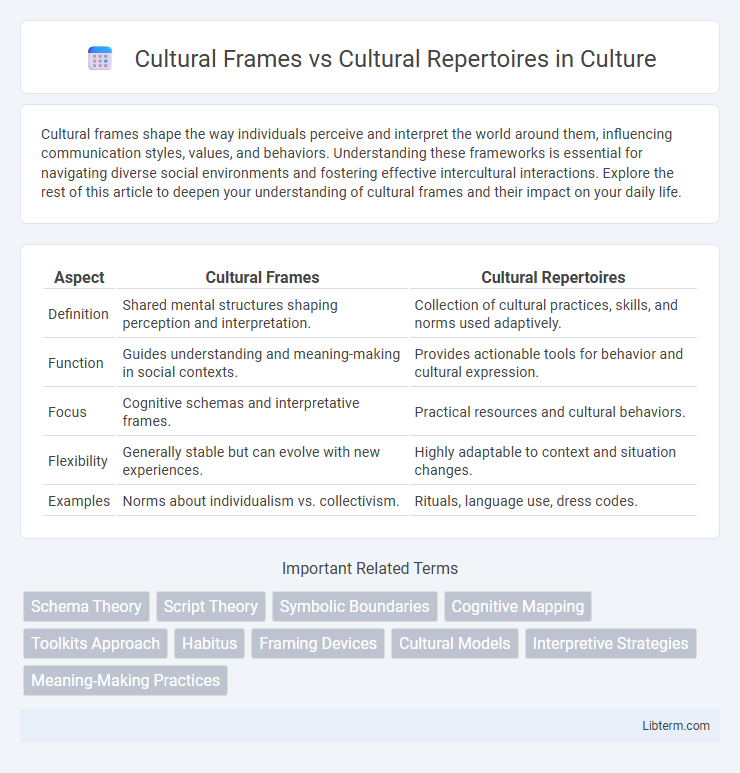 Cultural Frames vs Cultural Repertoires in Culture

Cultural frames shape the way individuals perceive and interpret the world around them, influencing communication styles, values, and behaviors. Understanding these frameworks is essential for navigating diverse social environments and fostering effective intercultural interactions. Explore the rest of this article to deepen your understanding of cultural frames and their impact on your daily life.

| Aspect | Cultural Frames | Cultural Repertoires |
|---|---|---|
| Definition | Shared mental structures shaping perception and interpretation. | Collection of cultural practices, skills, and norms used adaptively. |
| Function | Guides understanding and meaning-making in social contexts. | Provides actionable tools for behavior and cultural expression. |
| Focus | Cognitive schemas and interpretative frames. | Practical resources and cultural behaviors. |
| Flexibility | Generally stable but can evolve with new experiences. | Highly adaptable to context and situation changes. |
| Examples | Norms about individualism vs. collectivism. | Rituals, language use, dress codes. |

Important Related Terms

Schema Theory
Script Theory
Symbolic Boundaries
Cognitive Mapping
Toolkits Approach
Habitus
Framing Devices
Cultural Models
Interpretive Strategies
Meaning-Making Practices

Libterm.com