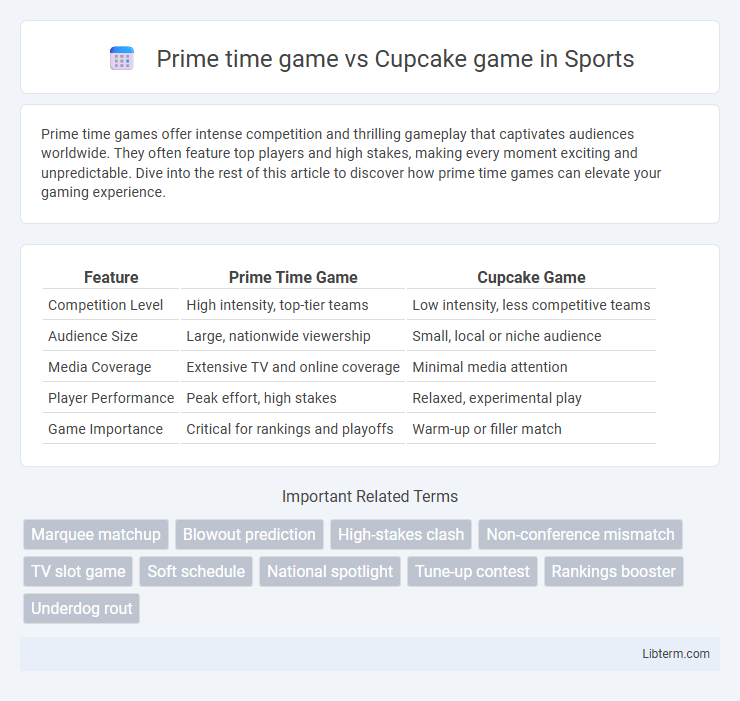 Prime time game vs Cupcake game in Sports

Prime time games offer intense competition and thrilling gameplay that captivates audiences worldwide. They often feature top players and high stakes, making every moment exciting and unpredictable. Dive into the rest of this article to discover how prime time games can elevate your gaming experience.

| Feature | Prime Time Game | Cupcake Game |
|---|---|---|
| Competition Level | High intensity, top-tier teams | Low intensity, less competitive teams |
| Audience Size | Large, nationwide viewership | Small, local or niche audience |
| Media Coverage | Extensive TV and online coverage | Minimal media attention |
| Player Performance | Peak effort, high stakes | Relaxed, experimental play |
| Game Importance | Critical for rankings and playoffs | Warm-up or filler match |

Important Related Terms

Marquee matchup
Blowout prediction
High-stakes clash
Non-conference mismatch
TV slot game
Soft schedule
National spotlight
Tune-up contest
Rankings booster
Underdog rout

Libterm.com