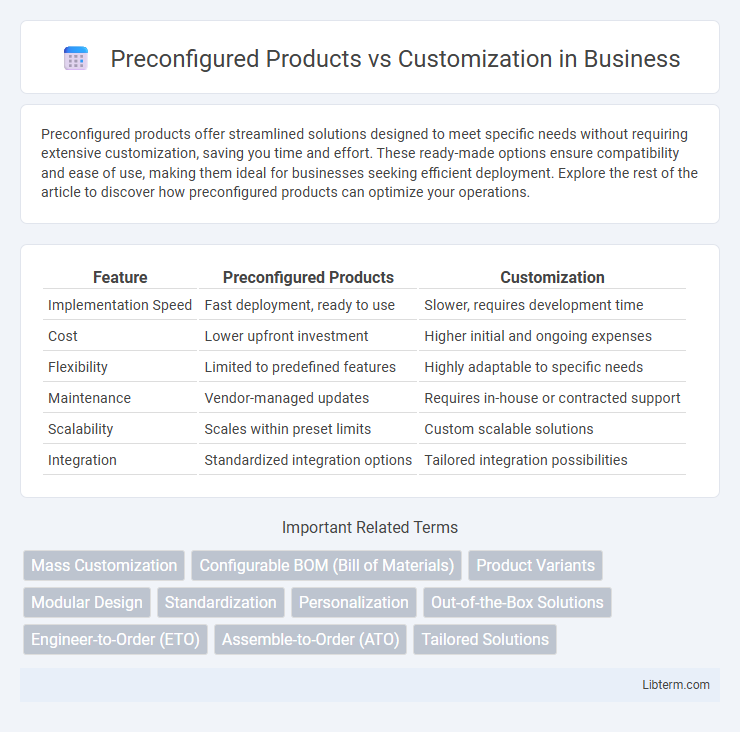 Preconfigured Products vs Customization in Business

Preconfigured products offer streamlined solutions designed to meet specific needs without requiring extensive customization, saving you time and effort. These ready-made options ensure compatibility and ease of use, making them ideal for businesses seeking efficient deployment. Explore the rest of the article to discover how preconfigured products can optimize your operations.

| Feature | Preconfigured Products | Customization |
|---|---|---|
| Implementation Speed | Fast deployment, ready to use | Slower, requires development time |
| Cost | Lower upfront investment | Higher initial and ongoing expenses |
| Flexibility | Limited to predefined features | Highly adaptable to specific needs |
| Maintenance | Vendor-managed updates | Requires in-house or contracted support |
| Scalability | Scales within preset limits | Custom scalable solutions |
| Integration | Standardized integration options | Tailored integration possibilities |

Important Related Terms

Mass Customization
Configurable BOM (Bill of Materials)
Product Variants
Modular Design
Standardization
Personalization
Out-of-the-Box Solutions
Engineer-to-Order (ETO)
Assemble-to-Order (ATO)
Tailored Solutions

Libterm.com