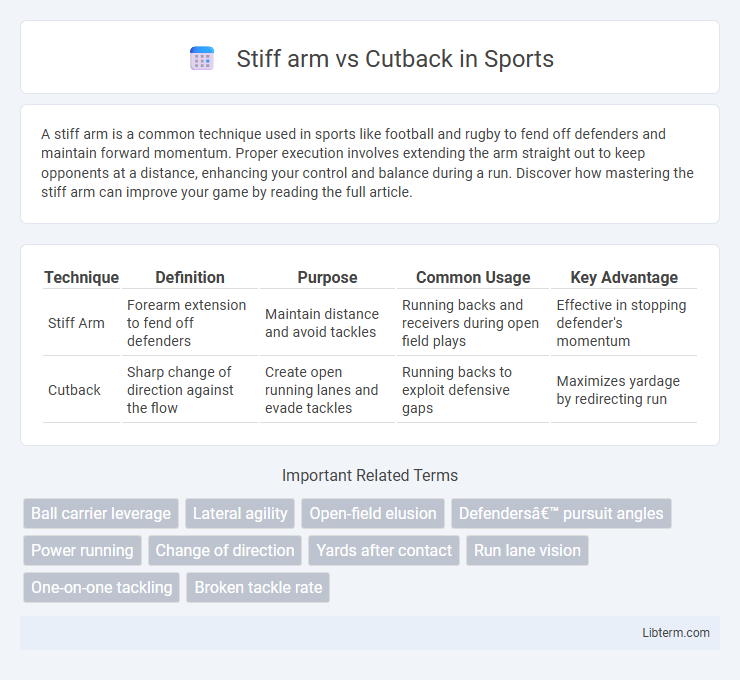 Stiff arm vs Cutback in Sports

A stiff arm is a common technique used in sports like football and rugby to fend off defenders and maintain forward momentum. Proper execution involves extending the arm straight out to keep opponents at a distance, enhancing your control and balance during a run. Discover how mastering the stiff arm can improve your game by reading the full article.

| Technique | Definition | Purpose | Common Usage | Key Advantage |
|---|---|---|---|---|
| Stiff Arm | Forearm extension to fend off defenders | Maintain distance and avoid tackles | Running backs and receivers during open field plays | Effective in stopping defender's momentum |
| Cutback | Sharp change of direction against the flow | Create open running lanes and evade tackles | Running backs to exploit defensive gaps | Maximizes yardage by redirecting run |

Important Related Terms

Ball carrier leverage
Lateral agility
Open-field elusion
Defendersâ€™ pursuit angles
Power running
Change of direction
Yards after contact
Run lane vision
One-on-one tackling
Broken tackle rate

Libterm.com