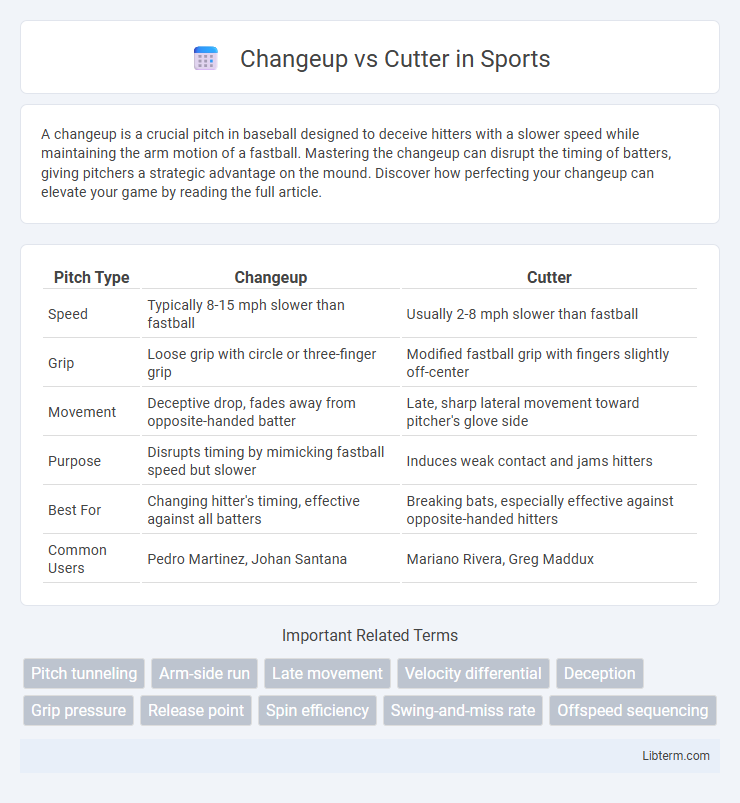 Changeup vs Cutter in Sports

A changeup is a crucial pitch in baseball designed to deceive hitters with a slower speed while maintaining the arm motion of a fastball. Mastering the changeup can disrupt the timing of batters, giving pitchers a strategic advantage on the mound. Discover how perfecting your changeup can elevate your game by reading the full article.

| Pitch Type | Changeup | Cutter |
|---|---|---|
| Speed | Typically 8-15 mph slower than fastball | Usually 2-8 mph slower than fastball |
| Grip | Loose grip with circle or three-finger grip | Modified fastball grip with fingers slightly off-center |
| Movement | Deceptive drop, fades away from opposite-handed batter | Late, sharp lateral movement toward pitcher's glove side |
| Purpose | Disrupts timing by mimicking fastball speed but slower | Induces weak contact and jams hitters |
| Best For | Changing hitter's timing, effective against all batters | Breaking bats, especially effective against opposite-handed hitters |
| Common Users | Pedro Martinez, Johan Santana | Mariano Rivera, Greg Maddux |

Important Related Terms

Pitch tunneling
Arm-side run
Late movement
Velocity differential
Deception
Grip pressure
Release point
Spin efficiency
Swing-and-miss rate
Offspeed sequencing

Libterm.com