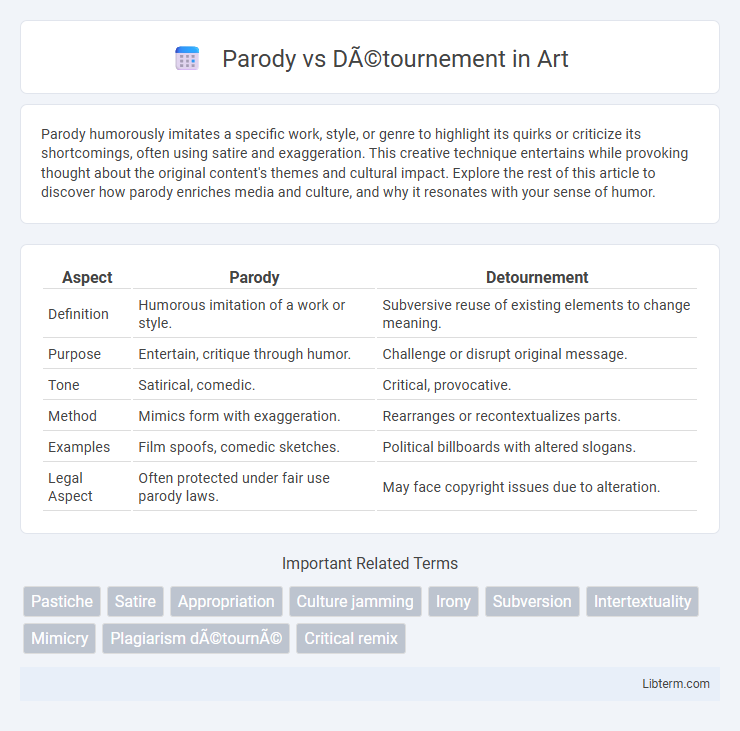 Parody vs DÃ©tournement in Art

Parody humorously imitates a specific work, style, or genre to highlight its quirks or criticize its shortcomings, often using satire and exaggeration. This creative technique entertains while provoking thought about the original content's themes and cultural impact. Explore the rest of this article to discover how parody enriches media and culture, and why it resonates with your sense of humor.

| Aspect | Parody | Detournement |
|---|---|---|
| Definition | Humorous imitation of a work or style. | Subversive reuse of existing elements to change meaning. |
| Purpose | Entertain, critique through humor. | Challenge or disrupt original message. |
| Tone | Satirical, comedic. | Critical, provocative. |
| Method | Mimics form with exaggeration. | Rearranges or recontextualizes parts. |
| Examples | Film spoofs, comedic sketches. | Political billboards with altered slogans. |
| Legal Aspect | Often protected under fair use parody laws. | May face copyright issues due to alteration. |

Important Related Terms

Pastiche Satire Appropriation Culture jamming Irony Subversion Intertextuality Mimicry Plagiarism dÃ©tournÃ© Critical remix

Libterm.com